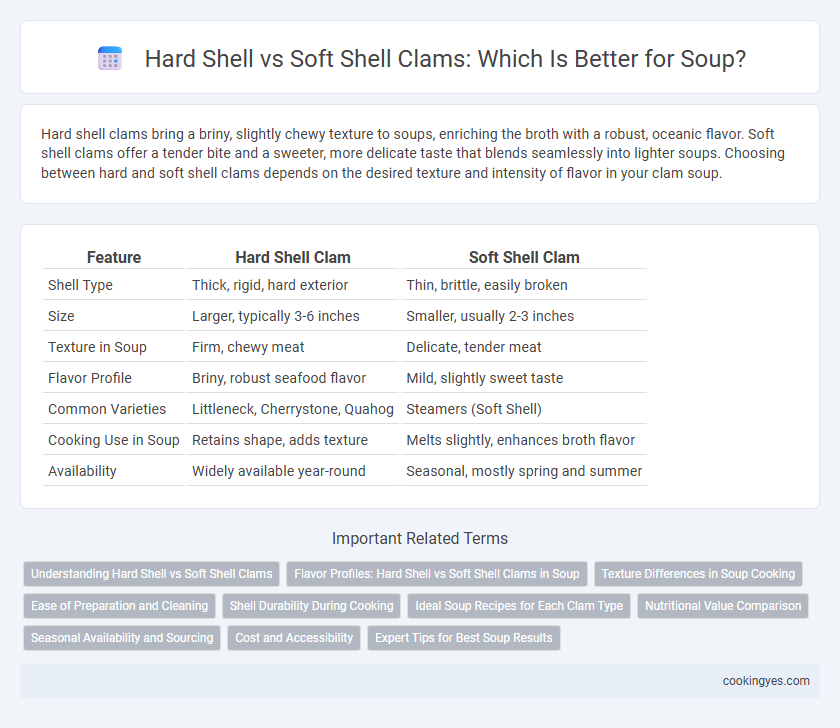 Hard Shell vs Soft Shell Clams: Which Is Better for Soup?

Hard shell clams bring a briny, slightly chewy texture to soups, enriching the broth with a robust, oceanic flavor. Soft shell clams offer a tender bite and a sweeter, more delicate taste that blends seamlessly into lighter soups. Choosing between hard and soft shell clams depends on the desired texture and intensity of flavor in your clam soup.

| Feature | Hard Shell Clam | Soft Shell Clam |
|---|---|---|
| Shell Type | Thick, rigid, hard exterior | Thin, brittle, easily broken |
| Size | Larger, typically 3-6 inches | Smaller, usually 2-3 inches |
| Texture in Soup | Firm, chewy meat | Delicate, tender meat |
| Flavor Profile | Briny, robust seafood flavor | Mild, slightly sweet taste |
| Common Varieties | Littleneck, Cherrystone, Quahog | Steamers (Soft Shell) |
| Cooking Use in Soup | Retains shape, adds texture | Melts slightly, enhances broth flavor |
| Availability | Widely available year-round | Seasonal, mostly spring and summer |

Important Related Terms

Understanding Hard Shell vs Soft Shell Clams
Flavor Profiles: Hard Shell vs Soft Shell Clams in Soup
Texture Differences in Soup Cooking
Ease of Preparation and Cleaning
Shell Durability During Cooking
Ideal Soup Recipes for Each Clam Type
Nutritional Value Comparison
Seasonal Availability and Sourcing
Cost and Accessibility
Expert Tips for Best Soup Results

cookingyes.com