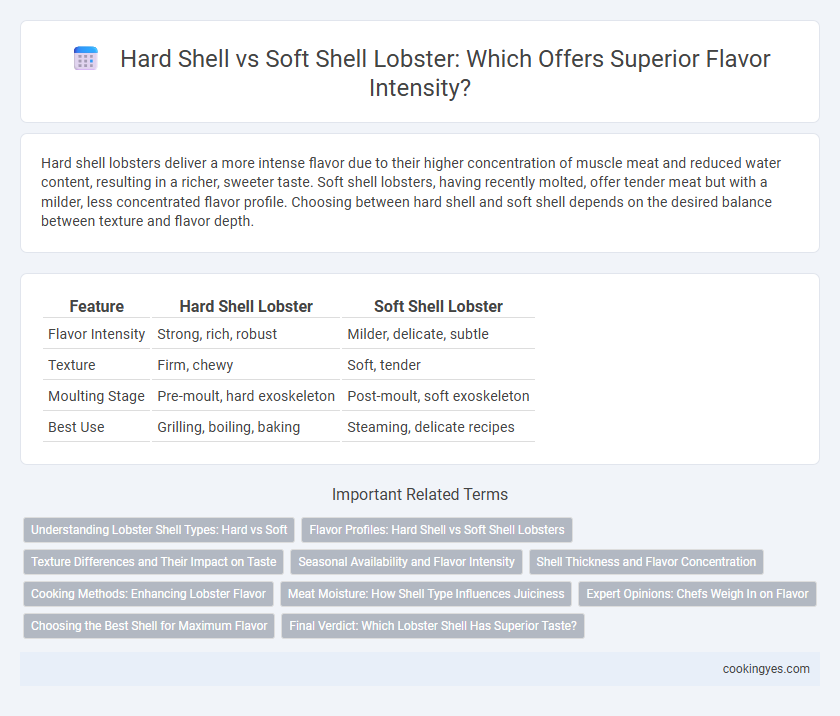 Hard Shell vs Soft Shell Lobster: Which Offers Superior Flavor Intensity?

Hard shell lobsters deliver a more intense flavor due to their higher concentration of muscle meat and reduced water content, resulting in a richer, sweeter taste. Soft shell lobsters, having recently molted, offer tender meat but with a milder, less concentrated flavor profile. Choosing between hard shell and soft shell depends on the desired balance between texture and flavor depth.

| Feature | Hard Shell Lobster | Soft Shell Lobster |
|---|---|---|
| Flavor Intensity | Strong, rich, robust | Milder, delicate, subtle |
| Texture | Firm, chewy | Soft, tender |
| Moulting Stage | Pre-moult, hard exoskeleton | Post-moult, soft exoskeleton |
| Best Use | Grilling, boiling, baking | Steaming, delicate recipes |

Important Related Terms

Understanding Lobster Shell Types: Hard vs Soft
Flavor Profiles: Hard Shell vs Soft Shell Lobsters
Texture Differences and Their Impact on Taste
Seasonal Availability and Flavor Intensity
Shell Thickness and Flavor Concentration
Cooking Methods: Enhancing Lobster Flavor
Meat Moisture: How Shell Type Influences Juiciness
Expert Opinions: Chefs Weigh In on Flavor
Choosing the Best Shell for Maximum Flavor
Final Verdict: Which Lobster Shell Has Superior Taste?

cookingyes.com