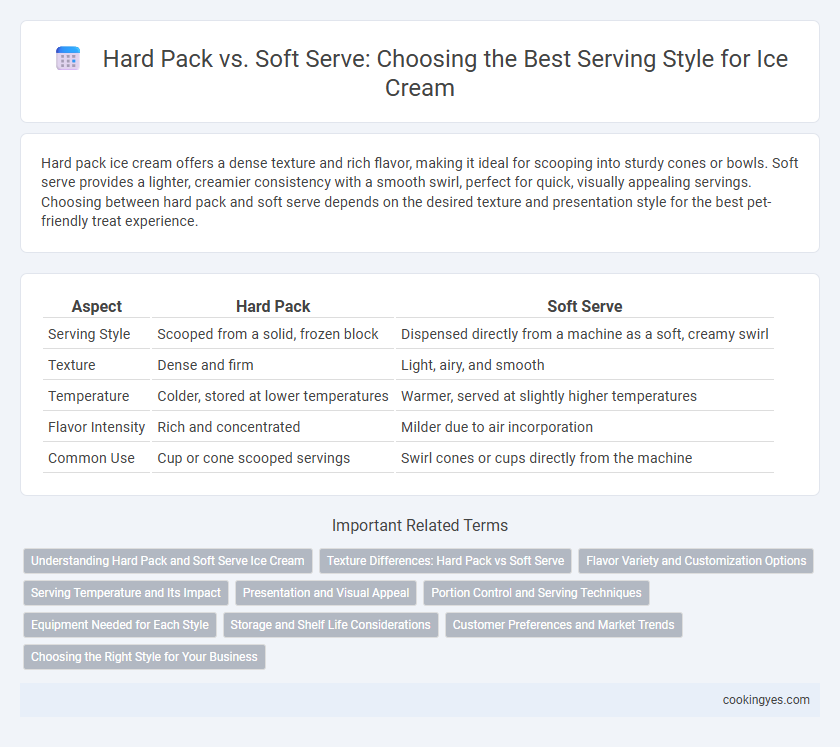 Hard Pack vs. Soft Serve: Choosing the Best Serving Style for Ice Cream

Hard pack ice cream offers a dense texture and rich flavor, making it ideal for scooping into sturdy cones or bowls. Soft serve provides a lighter, creamier consistency with a smooth swirl, perfect for quick, visually appealing servings. Choosing between hard pack and soft serve depends on the desired texture and presentation style for the best pet-friendly treat experience.

| Aspect | Hard Pack | Soft Serve |
|---|---|---|
| Serving Style | Scooped from a solid, frozen block | Dispensed directly from a machine as a soft, creamy swirl |
| Texture | Dense and firm | Light, airy, and smooth |
| Temperature | Colder, stored at lower temperatures | Warmer, served at slightly higher temperatures |
| Flavor Intensity | Rich and concentrated | Milder due to air incorporation |
| Common Use | Cup or cone scooped servings | Swirl cones or cups directly from the machine |

Important Related Terms

Understanding Hard Pack and Soft Serve Ice Cream
Texture Differences: Hard Pack vs Soft Serve
Flavor Variety and Customization Options
Serving Temperature and Its Impact
Presentation and Visual Appeal
Portion Control and Serving Techniques
Equipment Needed for Each Style
Storage and Shelf Life Considerations
Customer Preferences and Market Trends
Choosing the Right Style for Your Business

cookingyes.com