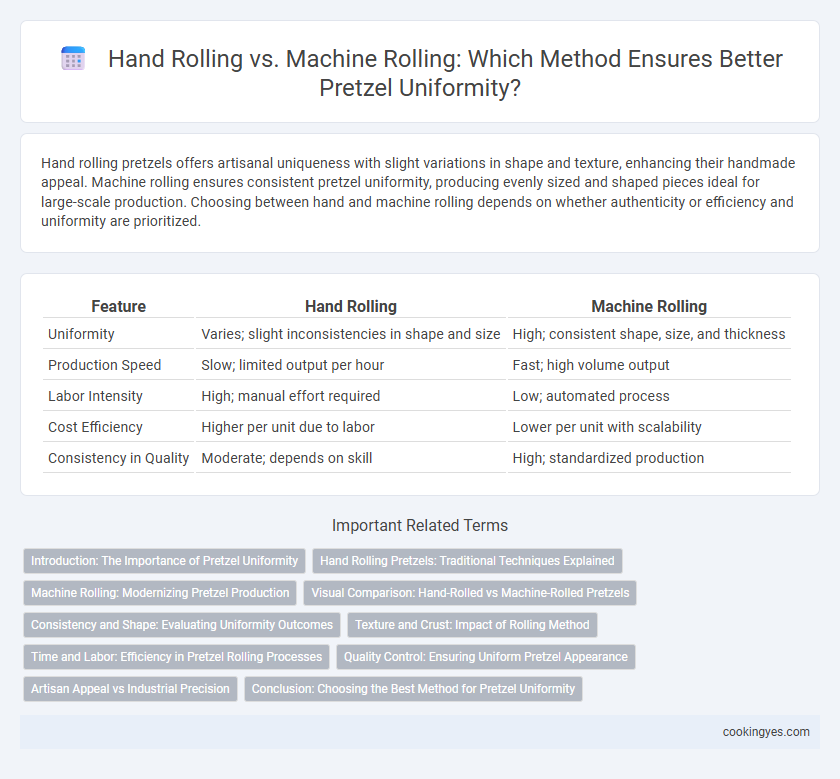 Hand Rolling vs. Machine Rolling: Which Method Ensures Better Pretzel Uniformity?

Hand rolling pretzels offers artisanal uniqueness with slight variations in shape and texture, enhancing their handmade appeal. Machine rolling ensures consistent pretzel uniformity, producing evenly sized and shaped pieces ideal for large-scale production. Choosing between hand and machine rolling depends on whether authenticity or efficiency and uniformity are prioritized.

| Feature | Hand Rolling | Machine Rolling |
|---|---|---|
| Uniformity | Varies; slight inconsistencies in shape and size | High; consistent shape, size, and thickness |
| Production Speed | Slow; limited output per hour | Fast; high volume output |
| Labor Intensity | High; manual effort required | Low; automated process |
| Cost Efficiency | Higher per unit due to labor | Lower per unit with scalability |
| Consistency in Quality | Moderate; depends on skill | High; standardized production |

Important Related Terms

Introduction: The Importance of Pretzel Uniformity
Hand Rolling Pretzels: Traditional Techniques Explained
Machine Rolling: Modernizing Pretzel Production
Visual Comparison: Hand-Rolled vs Machine-Rolled Pretzels
Consistency and Shape: Evaluating Uniformity Outcomes
Texture and Crust: Impact of Rolling Method
Time and Labor: Efficiency in Pretzel Rolling Processes
Quality Control: Ensuring Uniform Pretzel Appearance
Artisan Appeal vs Industrial Precision
Conclusion: Choosing the Best Method for Pretzel Uniformity

cookingyes.com