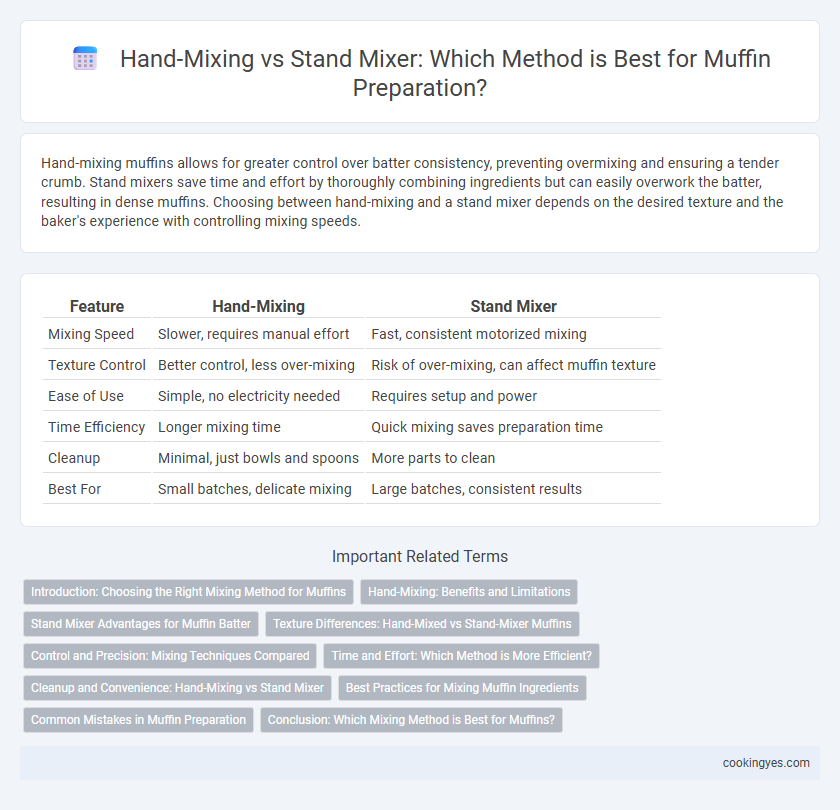 Hand-Mixing vs Stand Mixer: Which Method is Best for Muffin Preparation?

Hand-mixing muffins allows for greater control over batter consistency, preventing overmixing and ensuring a tender crumb. Stand mixers save time and effort by thoroughly combining ingredients but can easily overwork the batter, resulting in dense muffins. Choosing between hand-mixing and a stand mixer depends on the desired texture and the baker's experience with controlling mixing speeds.

| Feature | Hand-Mixing | Stand Mixer |
|---|---|---|
| Mixing Speed | Slower, requires manual effort | Fast, consistent motorized mixing |
| Texture Control | Better control, less over-mixing | Risk of over-mixing, can affect muffin texture |
| Ease of Use | Simple, no electricity needed | Requires setup and power |
| Time Efficiency | Longer mixing time | Quick mixing saves preparation time |
| Cleanup | Minimal, just bowls and spoons | More parts to clean |
| Best For | Small batches, delicate mixing | Large batches, consistent results |

Important Related Terms

Introduction: Choosing the Right Mixing Method for Muffins
Hand-Mixing: Benefits and Limitations
Stand Mixer Advantages for Muffin Batter
Texture Differences: Hand-Mixed vs Stand-Mixer Muffins
Control and Precision: Mixing Techniques Compared
Time and Effort: Which Method is More Efficient?
Cleanup and Convenience: Hand-Mixing vs Stand Mixer
Best Practices for Mixing Muffin Ingredients
Common Mistakes in Muffin Preparation
Conclusion: Which Mixing Method is Best for Muffins?

cookingyes.com