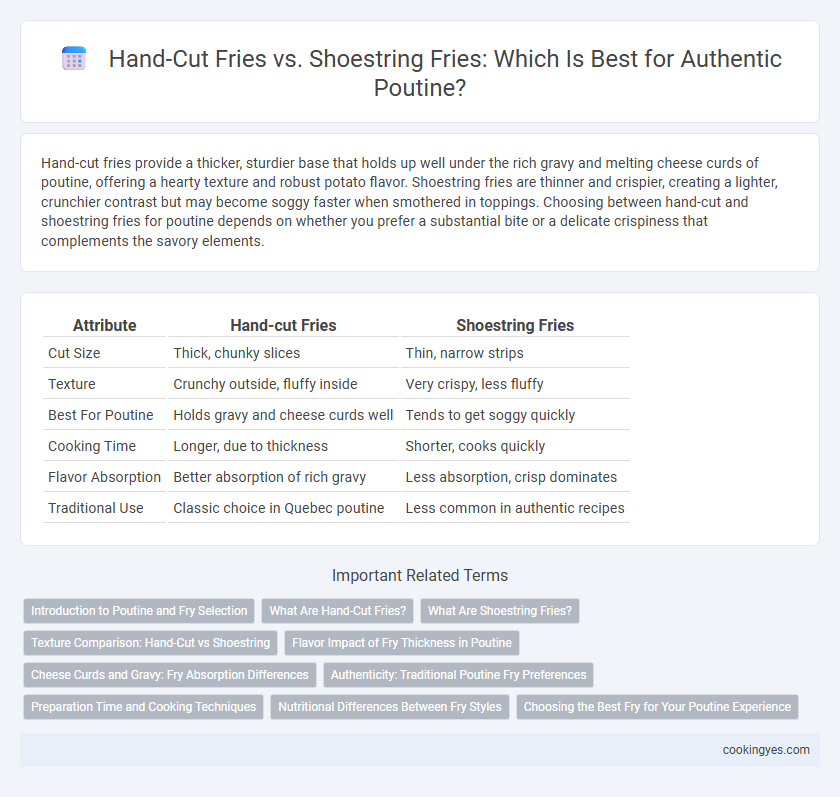 Hand-Cut Fries vs. Shoestring Fries: Which Is Best for Authentic Poutine?

Hand-cut fries provide a thicker, sturdier base that holds up well under the rich gravy and melting cheese curds of poutine, offering a hearty texture and robust potato flavor. Shoestring fries are thinner and crispier, creating a lighter, crunchier contrast but may become soggy faster when smothered in toppings. Choosing between hand-cut and shoestring fries for poutine depends on whether you prefer a substantial bite or a delicate crispiness that complements the savory elements.

| Attribute | Hand-cut Fries | Shoestring Fries |
|---|---|---|
| Cut Size | Thick, chunky slices | Thin, narrow strips |
| Texture | Crunchy outside, fluffy inside | Very crispy, less fluffy |
| Best For Poutine | Holds gravy and cheese curds well | Tends to get soggy quickly |
| Cooking Time | Longer, due to thickness | Shorter, cooks quickly |
| Flavor Absorption | Better absorption of rich gravy | Less absorption, crisp dominates |
| Traditional Use | Classic choice in Quebec poutine | Less common in authentic recipes |

Important Related Terms

Introduction to Poutine and Fry Selection
What Are Hand-Cut Fries?
What Are Shoestring Fries?
Texture Comparison: Hand-Cut vs Shoestring
Flavor Impact of Fry Thickness in Poutine
Cheese Curds and Gravy: Fry Absorption Differences
Authenticity: Traditional Poutine Fry Preferences
Preparation Time and Cooking Techniques
Nutritional Differences Between Fry Styles
Choosing the Best Fry for Your Poutine Experience

cookingyes.com