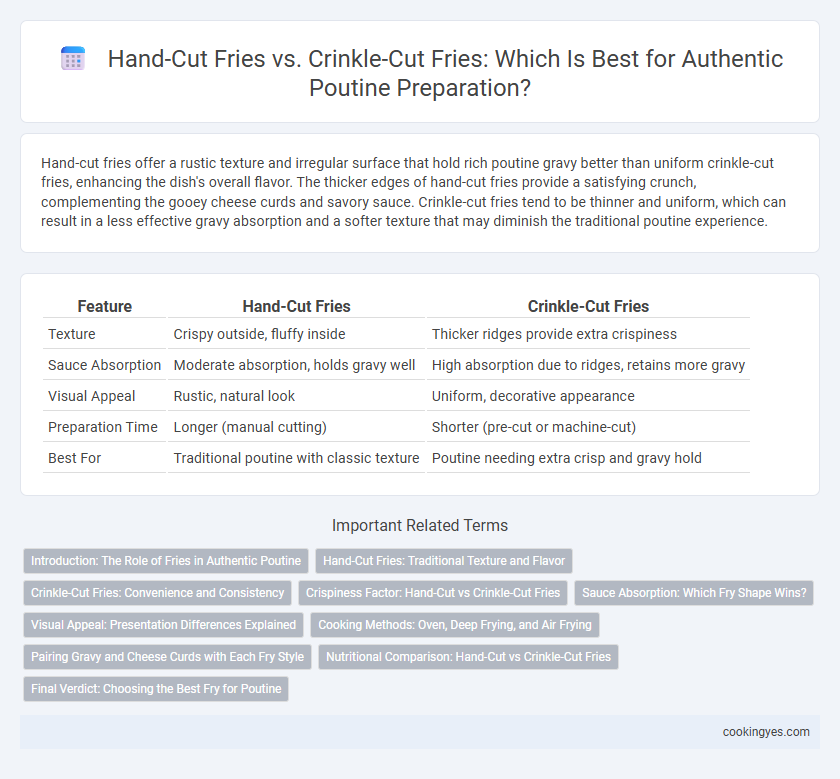 Hand-Cut Fries vs. Crinkle-Cut Fries: Which Is Best for Authentic Poutine Preparation?

Hand-cut fries offer a rustic texture and irregular surface that hold rich poutine gravy better than uniform crinkle-cut fries, enhancing the dish's overall flavor. The thicker edges of hand-cut fries provide a satisfying crunch, complementing the gooey cheese curds and savory sauce. Crinkle-cut fries tend to be thinner and uniform, which can result in a less effective gravy absorption and a softer texture that may diminish the traditional poutine experience.

| Feature | Hand-Cut Fries | Crinkle-Cut Fries |
|---|---|---|
| Texture | Crispy outside, fluffy inside | Thicker ridges provide extra crispiness |
| Sauce Absorption | Moderate absorption, holds gravy well | High absorption due to ridges, retains more gravy |
| Visual Appeal | Rustic, natural look | Uniform, decorative appearance |
| Preparation Time | Longer (manual cutting) | Shorter (pre-cut or machine-cut) |
| Best For | Traditional poutine with classic texture | Poutine needing extra crisp and gravy hold |

Important Related Terms

Introduction: The Role of Fries in Authentic Poutine

Hand-Cut Fries: Traditional Texture and Flavor

Crinkle-Cut Fries: Convenience and Consistency

Crispiness Factor: Hand-Cut vs Crinkle-Cut Fries

Sauce Absorption: Which Fry Shape Wins?

Visual Appeal: Presentation Differences Explained

Cooking Methods: Oven, Deep Frying, and Air Frying

Pairing Gravy and Cheese Curds with Each Fry Style

Nutritional Comparison: Hand-Cut vs Crinkle-Cut Fries

Final Verdict: Choosing the Best Fry for Poutine

cookingyes.com