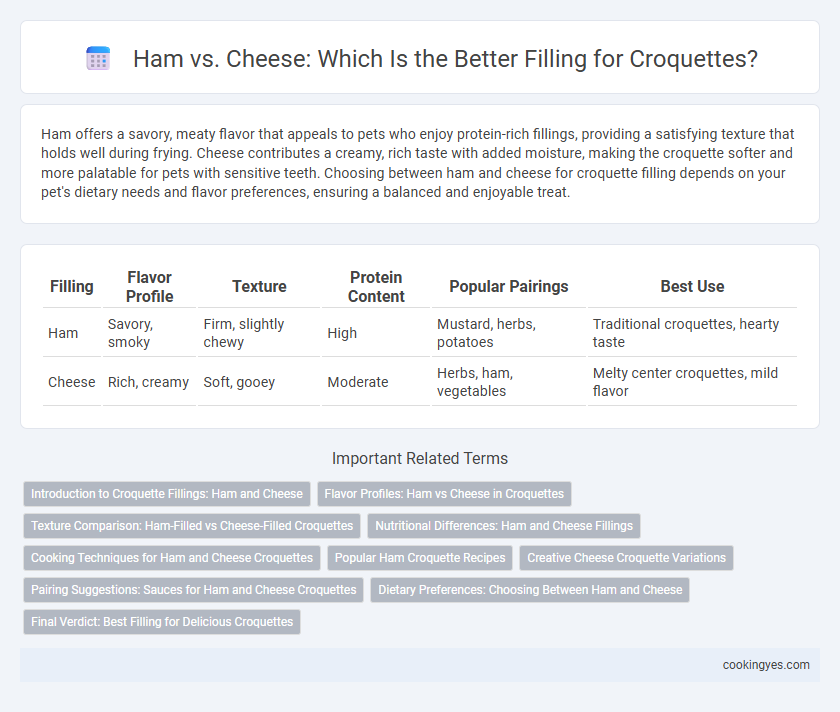 Ham vs. Cheese: Which Is the Better Filling for Croquettes?

Ham offers a savory, meaty flavor that appeals to pets who enjoy protein-rich fillings, providing a satisfying texture that holds well during frying. Cheese contributes a creamy, rich taste with added moisture, making the croquette softer and more palatable for pets with sensitive teeth. Choosing between ham and cheese for croquette filling depends on your pet's dietary needs and flavor preferences, ensuring a balanced and enjoyable treat.

| Filling | Flavor Profile | Texture | Protein Content | Popular Pairings | Best Use |
|---|---|---|---|---|---|
| Ham | Savory, smoky | Firm, slightly chewy | High | Mustard, herbs, potatoes | Traditional croquettes, hearty taste |
| Cheese | Rich, creamy | Soft, gooey | Moderate | Herbs, ham, vegetables | Melty center croquettes, mild flavor |

Important Related Terms

Introduction to Croquette Fillings: Ham and Cheese
Flavor Profiles: Ham vs Cheese in Croquettes
Texture Comparison: Ham-Filled vs Cheese-Filled Croquettes
Nutritional Differences: Ham and Cheese Fillings
Cooking Techniques for Ham and Cheese Croquettes
Popular Ham Croquette Recipes
Creative Cheese Croquette Variations
Pairing Suggestions: Sauces for Ham and Cheese Croquettes
Dietary Preferences: Choosing Between Ham and Cheese
Final Verdict: Best Filling for Delicious Croquettes

cookingyes.com