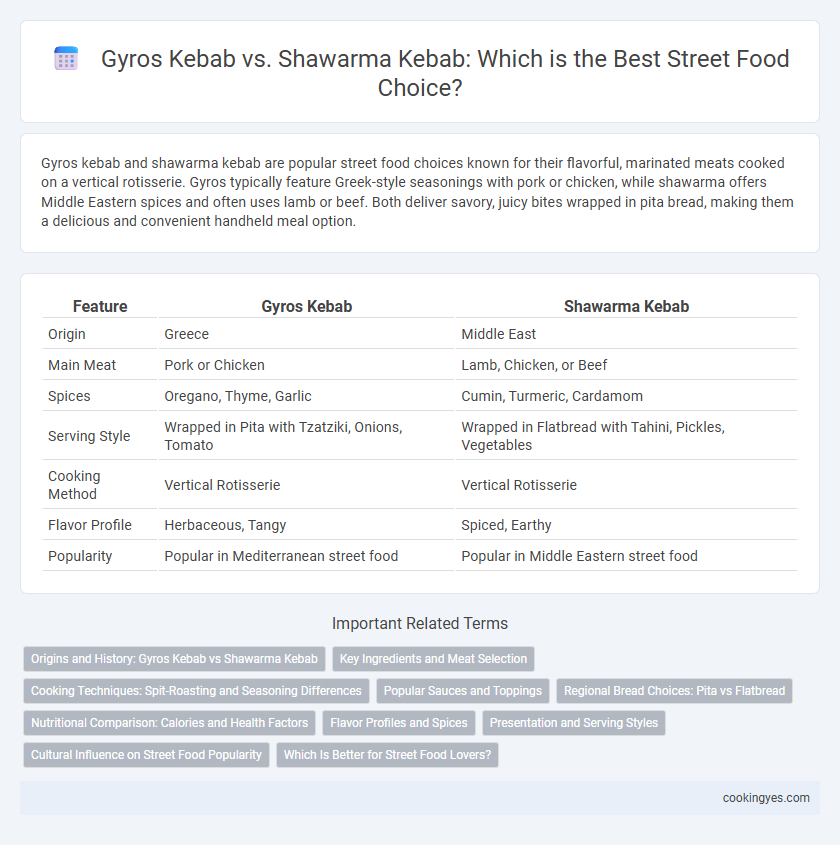 Gyros Kebab vs. Shawarma Kebab: Which is the Best Street Food Choice?

Gyros kebab and shawarma kebab are popular street food choices known for their flavorful, marinated meats cooked on a vertical rotisserie. Gyros typically feature Greek-style seasonings with pork or chicken, while shawarma offers Middle Eastern spices and often uses lamb or beef. Both deliver savory, juicy bites wrapped in pita bread, making them a delicious and convenient handheld meal option.

| Feature | Gyros Kebab | Shawarma Kebab |
|---|---|---|
| Origin | Greece | Middle East |
| Main Meat | Pork or Chicken | Lamb, Chicken, or Beef |
| Spices | Oregano, Thyme, Garlic | Cumin, Turmeric, Cardamom |
| Serving Style | Wrapped in Pita with Tzatziki, Onions, Tomato | Wrapped in Flatbread with Tahini, Pickles, Vegetables |
| Cooking Method | Vertical Rotisserie | Vertical Rotisserie |
| Flavor Profile | Herbaceous, Tangy | Spiced, Earthy |
| Popularity | Popular in Mediterranean street food | Popular in Middle Eastern street food |

Important Related Terms

Origins and History: Gyros Kebab vs Shawarma Kebab
Key Ingredients and Meat Selection
Cooking Techniques: Spit-Roasting and Seasoning Differences
Popular Sauces and Toppings
Regional Bread Choices: Pita vs Flatbread
Nutritional Comparison: Calories and Health Factors
Flavor Profiles and Spices
Presentation and Serving Styles
Cultural Influence on Street Food Popularity
Which Is Better for Street Food Lovers?

cookingyes.com