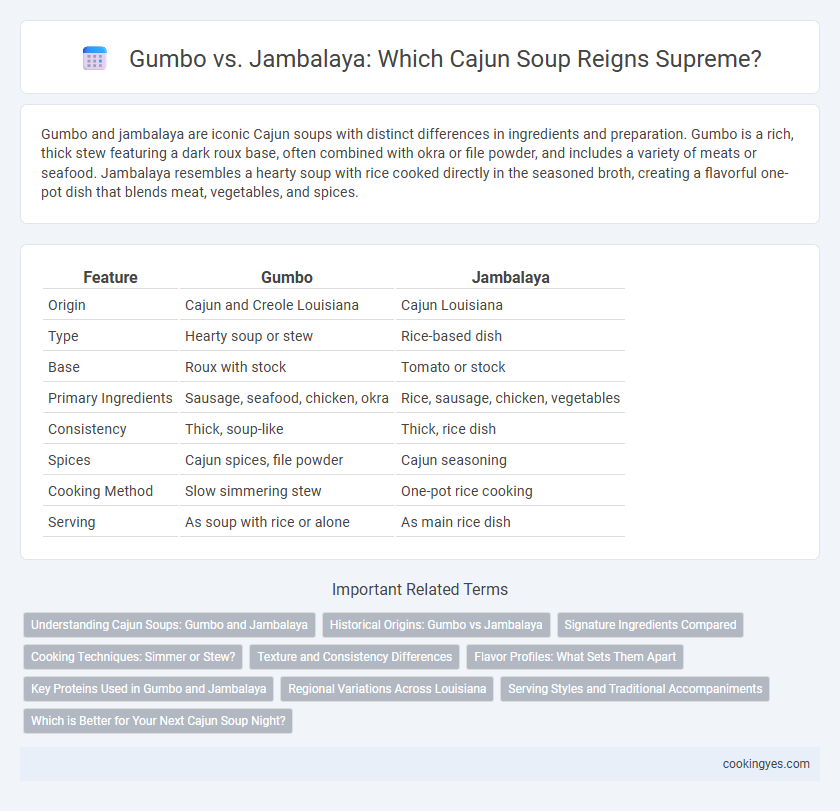 Gumbo vs. Jambalaya: Which Cajun Soup Reigns Supreme?

Gumbo and jambalaya are iconic Cajun soups with distinct differences in ingredients and preparation. Gumbo is a rich, thick stew featuring a dark roux base, often combined with okra or file powder, and includes a variety of meats or seafood. Jambalaya resembles a hearty soup with rice cooked directly in the seasoned broth, creating a flavorful one-pot dish that blends meat, vegetables, and spices.

| Feature | Gumbo | Jambalaya |
|---|---|---|
| Origin | Cajun and Creole Louisiana | Cajun Louisiana |
| Type | Hearty soup or stew | Rice-based dish |
| Base | Roux with stock | Tomato or stock |
| Primary Ingredients | Sausage, seafood, chicken, okra | Rice, sausage, chicken, vegetables |
| Consistency | Thick, soup-like | Thick, rice dish |
| Spices | Cajun spices, file powder | Cajun seasoning |
| Cooking Method | Slow simmering stew | One-pot rice cooking |
| Serving | As soup with rice or alone | As main rice dish |

Important Related Terms

Understanding Cajun Soups: Gumbo and Jambalaya
Historical Origins: Gumbo vs Jambalaya
Signature Ingredients Compared
Cooking Techniques: Simmer or Stew?
Texture and Consistency Differences
Flavor Profiles: What Sets Them Apart
Key Proteins Used in Gumbo and Jambalaya
Regional Variations Across Louisiana
Serving Styles and Traditional Accompaniments
Which is Better for Your Next Cajun Soup Night?

cookingyes.com