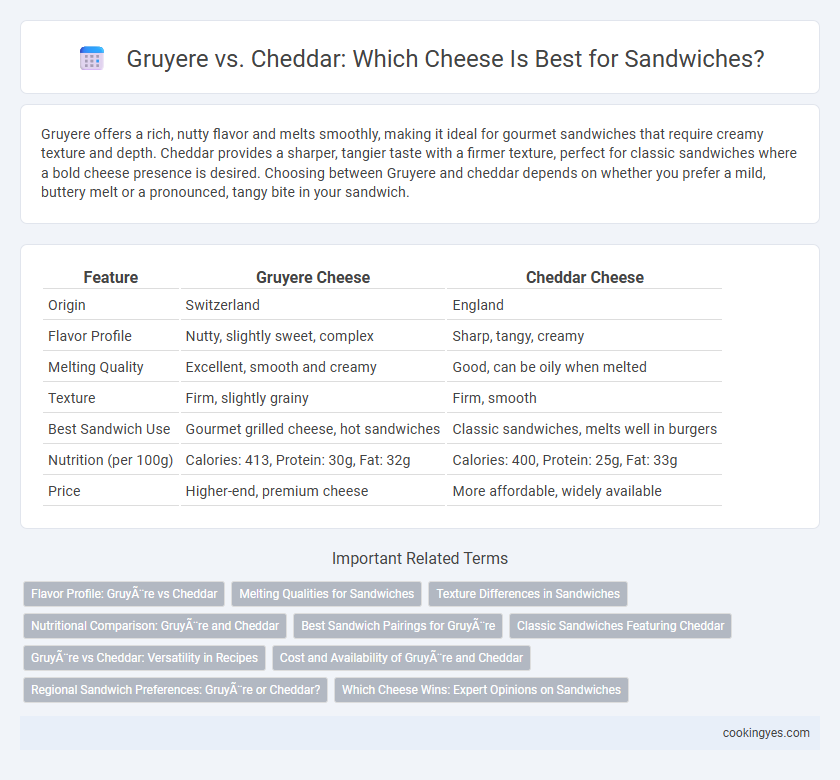 Gruyere vs. Cheddar: Which Cheese Is Best for Sandwiches?

Gruyere offers a rich, nutty flavor and melts smoothly, making it ideal for gourmet sandwiches that require creamy texture and depth. Cheddar provides a sharper, tangier taste with a firmer texture, perfect for classic sandwiches where a bold cheese presence is desired. Choosing between Gruyere and cheddar depends on whether you prefer a mild, buttery melt or a pronounced, tangy bite in your sandwich.

| Feature | Gruyere Cheese | Cheddar Cheese |
|---|---|---|
| Origin | Switzerland | England |
| Flavor Profile | Nutty, slightly sweet, complex | Sharp, tangy, creamy |
| Melting Quality | Excellent, smooth and creamy | Good, can be oily when melted |
| Texture | Firm, slightly grainy | Firm, smooth |
| Best Sandwich Use | Gourmet grilled cheese, hot sandwiches | Classic sandwiches, melts well in burgers |
| Nutrition (per 100g) | Calories: 413, Protein: 30g, Fat: 32g | Calories: 400, Protein: 25g, Fat: 33g |
| Price | Higher-end, premium cheese | More affordable, widely available |

Important Related Terms

Flavor Profile: GruyÃ¨re vs Cheddar
Melting Qualities for Sandwiches
Texture Differences in Sandwiches
Nutritional Comparison: GruyÃ¨re and Cheddar
Best Sandwich Pairings for GruyÃ¨re
Classic Sandwiches Featuring Cheddar
GruyÃ¨re vs Cheddar: Versatility in Recipes
Cost and Availability of GruyÃ¨re and Cheddar
Regional Sandwich Preferences: GruyÃ¨re or Cheddar?
Which Cheese Wins: Expert Opinions on Sandwiches

cookingyes.com