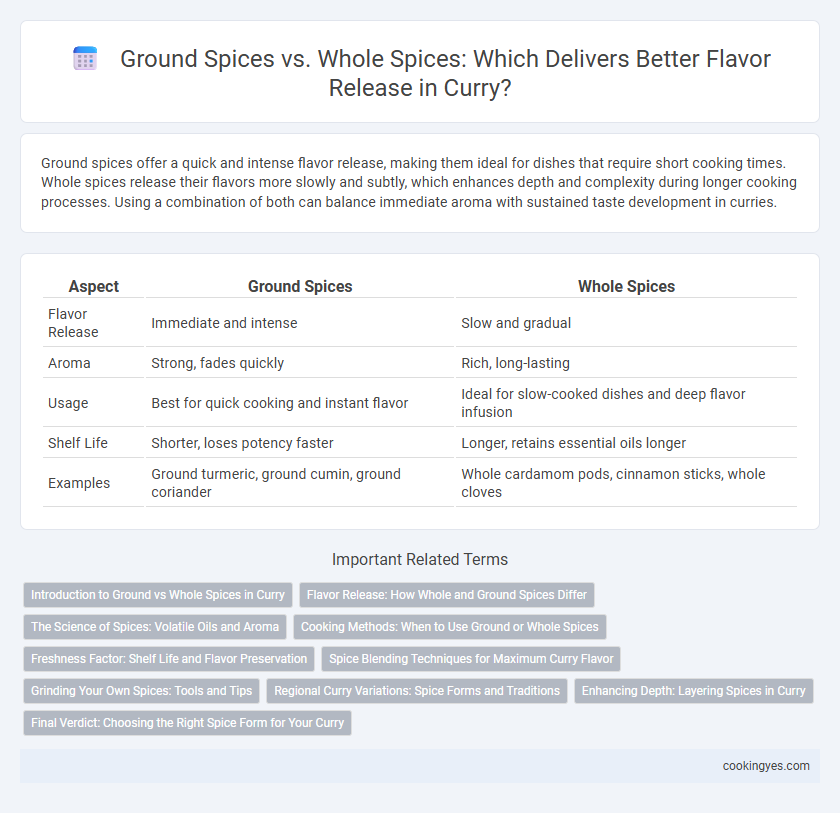 Ground Spices vs. Whole Spices: Which Delivers Better Flavor Release in Curry?

Ground spices offer a quick and intense flavor release, making them ideal for dishes that require short cooking times. Whole spices release their flavors more slowly and subtly, which enhances depth and complexity during longer cooking processes. Using a combination of both can balance immediate aroma with sustained taste development in curries.

| Aspect | Ground Spices | Whole Spices |
|---|---|---|
| Flavor Release | Immediate and intense | Slow and gradual |
| Aroma | Strong, fades quickly | Rich, long-lasting |
| Usage | Best for quick cooking and instant flavor | Ideal for slow-cooked dishes and deep flavor infusion |
| Shelf Life | Shorter, loses potency faster | Longer, retains essential oils longer |
| Examples | Ground turmeric, ground cumin, ground coriander | Whole cardamom pods, cinnamon sticks, whole cloves |

Important Related Terms

Introduction to Ground vs Whole Spices in Curry
Flavor Release: How Whole and Ground Spices Differ
The Science of Spices: Volatile Oils and Aroma
Cooking Methods: When to Use Ground or Whole Spices
Freshness Factor: Shelf Life and Flavor Preservation
Spice Blending Techniques for Maximum Curry Flavor
Grinding Your Own Spices: Tools and Tips
Regional Curry Variations: Spice Forms and Traditions
Enhancing Depth: Layering Spices in Curry
Final Verdict: Choosing the Right Spice Form for Your Curry

cookingyes.com