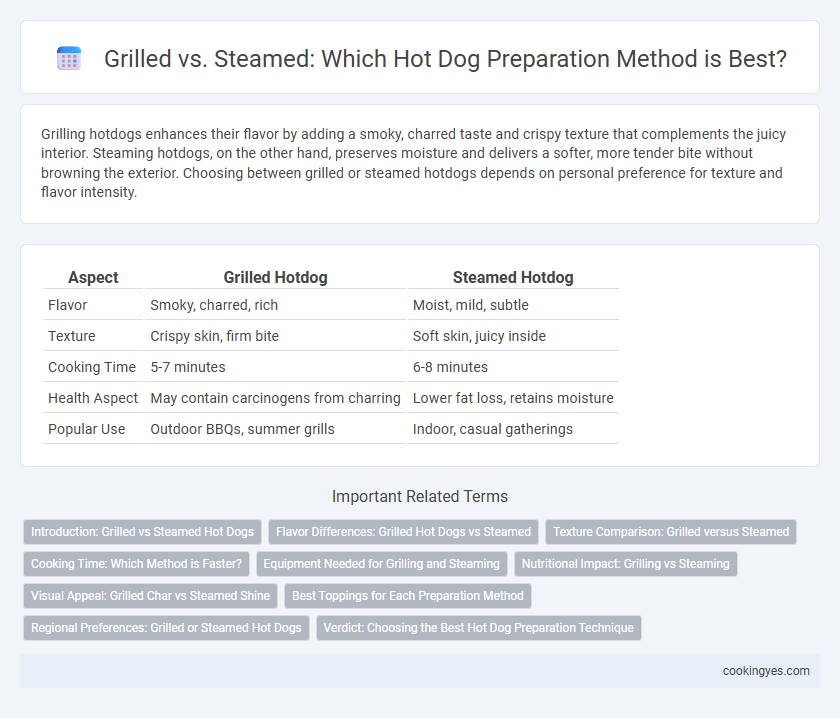 Grilled vs. Steamed: Which Hot Dog Preparation Method is Best?

Grilling hotdogs enhances their flavor by adding a smoky, charred taste and crispy texture that complements the juicy interior. Steaming hotdogs, on the other hand, preserves moisture and delivers a softer, more tender bite without browning the exterior. Choosing between grilled or steamed hotdogs depends on personal preference for texture and flavor intensity.

| Aspect | Grilled Hotdog | Steamed Hotdog |
|---|---|---|
| Flavor | Smoky, charred, rich | Moist, mild, subtle |
| Texture | Crispy skin, firm bite | Soft skin, juicy inside |
| Cooking Time | 5-7 minutes | 6-8 minutes |
| Health Aspect | May contain carcinogens from charring | Lower fat loss, retains moisture |
| Popular Use | Outdoor BBQs, summer grills | Indoor, casual gatherings |

Important Related Terms

Introduction: Grilled vs Steamed Hot Dogs
Flavor Differences: Grilled Hot Dogs vs Steamed
Texture Comparison: Grilled versus Steamed
Cooking Time: Which Method is Faster?
Equipment Needed for Grilling and Steaming
Nutritional Impact: Grilling vs Steaming
Visual Appeal: Grilled Char vs Steamed Shine
Best Toppings for Each Preparation Method
Regional Preferences: Grilled or Steamed Hot Dogs
Verdict: Choosing the Best Hot Dog Preparation Technique

cookingyes.com