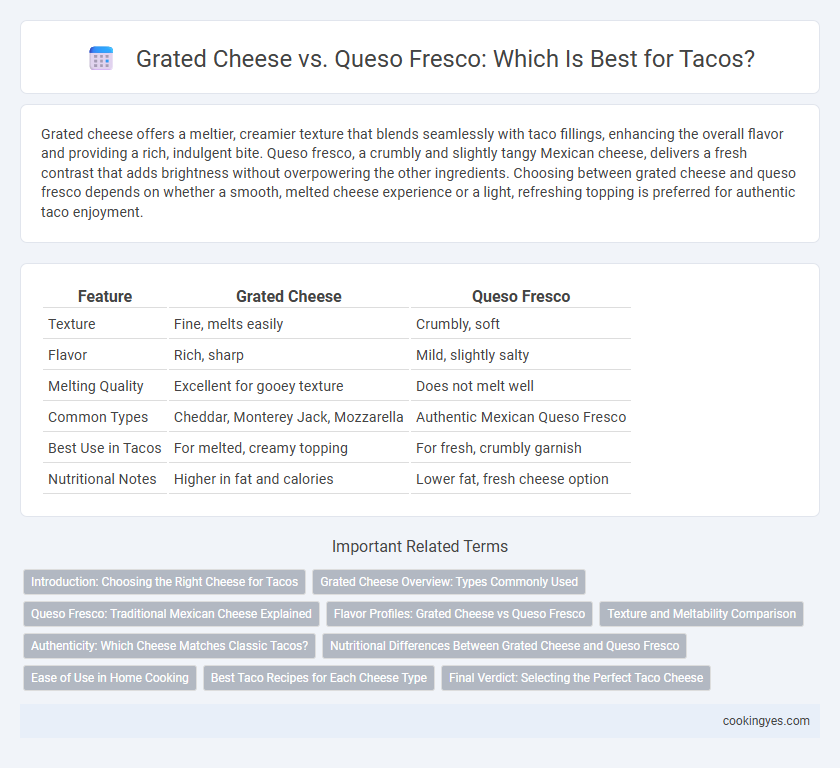 Grated Cheese vs. Queso Fresco: Which Is Best for Tacos?

Grated cheese offers a meltier, creamier texture that blends seamlessly with taco fillings, enhancing the overall flavor and providing a rich, indulgent bite. Queso fresco, a crumbly and slightly tangy Mexican cheese, delivers a fresh contrast that adds brightness without overpowering the other ingredients. Choosing between grated cheese and queso fresco depends on whether a smooth, melted cheese experience or a light, refreshing topping is preferred for authentic taco enjoyment.

| Feature | Grated Cheese | Queso Fresco |
|---|---|---|
| Texture | Fine, melts easily | Crumbly, soft |
| Flavor | Rich, sharp | Mild, slightly salty |
| Melting Quality | Excellent for gooey texture | Does not melt well |
| Common Types | Cheddar, Monterey Jack, Mozzarella | Authentic Mexican Queso Fresco |
| Best Use in Tacos | For melted, creamy topping | For fresh, crumbly garnish |
| Nutritional Notes | Higher in fat and calories | Lower fat, fresh cheese option |

Important Related Terms

Introduction: Choosing the Right Cheese for Tacos
Grated Cheese Overview: Types Commonly Used
Queso Fresco: Traditional Mexican Cheese Explained
Flavor Profiles: Grated Cheese vs Queso Fresco
Texture and Meltability Comparison
Authenticity: Which Cheese Matches Classic Tacos?
Nutritional Differences Between Grated Cheese and Queso Fresco
Ease of Use in Home Cooking
Best Taco Recipes for Each Cheese Type
Final Verdict: Selecting the Perfect Taco Cheese

cookingyes.com