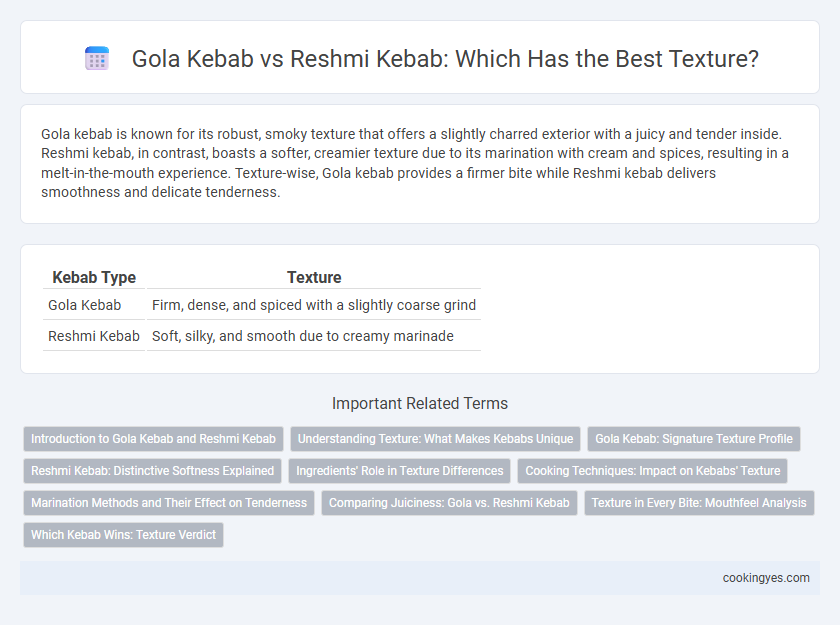 Gola Kebab vs Reshmi Kebab: Which Has the Best Texture?

Gola kebab is known for its robust, smoky texture that offers a slightly charred exterior with a juicy and tender inside. Reshmi kebab, in contrast, boasts a softer, creamier texture due to its marination with cream and spices, resulting in a melt-in-the-mouth experience. Texture-wise, Gola kebab provides a firmer bite while Reshmi kebab delivers smoothness and delicate tenderness.

| Kebab Type | Texture |
|---|---|
| Gola Kebab | Firm, dense, and spiced with a slightly coarse grind |
| Reshmi Kebab | Soft, silky, and smooth due to creamy marinade |

Important Related Terms

Introduction to Gola Kebab and Reshmi Kebab
Understanding Texture: What Makes Kebabs Unique
Gola Kebab: Signature Texture Profile
Reshmi Kebab: Distinctive Softness Explained
Ingredients' Role in Texture Differences
Cooking Techniques: Impact on Kebabs' Texture
Marination Methods and Their Effect on Tenderness
Comparing Juiciness: Gola vs. Reshmi Kebab
Texture in Every Bite: Mouthfeel Analysis
Which Kebab Wins: Texture Verdict

cookingyes.com