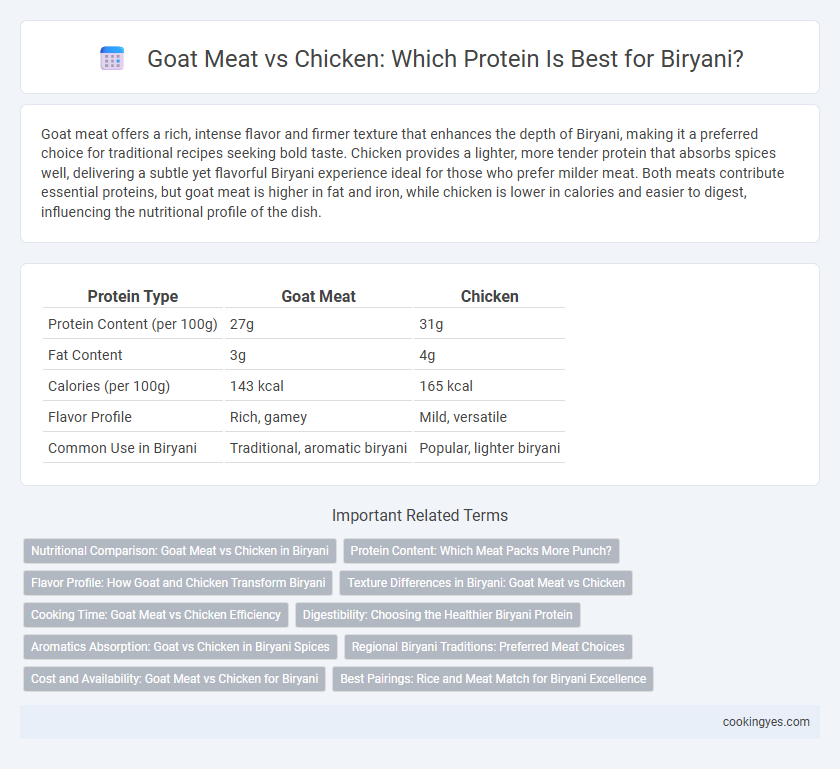 Goat Meat vs Chicken: Which Protein Is Best for Biryani?

Goat meat offers a rich, intense flavor and firmer texture that enhances the depth of Biryani, making it a preferred choice for traditional recipes seeking bold taste. Chicken provides a lighter, more tender protein that absorbs spices well, delivering a subtle yet flavorful Biryani experience ideal for those who prefer milder meat. Both meats contribute essential proteins, but goat meat is higher in fat and iron, while chicken is lower in calories and easier to digest, influencing the nutritional profile of the dish.

| Protein Type | Goat Meat | Chicken |
|---|---|---|
| Protein Content (per 100g) | 27g | 31g |
| Fat Content | 3g | 4g |
| Calories (per 100g) | 143 kcal | 165 kcal |
| Flavor Profile | Rich, gamey | Mild, versatile |
| Common Use in Biryani | Traditional, aromatic biryani | Popular, lighter biryani |

Important Related Terms

Nutritional Comparison: Goat Meat vs Chicken in Biryani
Protein Content: Which Meat Packs More Punch?
Flavor Profile: How Goat and Chicken Transform Biryani
Texture Differences in Biryani: Goat Meat vs Chicken
Cooking Time: Goat Meat vs Chicken Efficiency
Digestibility: Choosing the Healthier Biryani Protein
Aromatics Absorption: Goat vs Chicken in Biryani Spices
Regional Biryani Traditions: Preferred Meat Choices
Cost and Availability: Goat Meat vs Chicken for Biryani
Best Pairings: Rice and Meat Match for Biryani Excellence

cookingyes.com