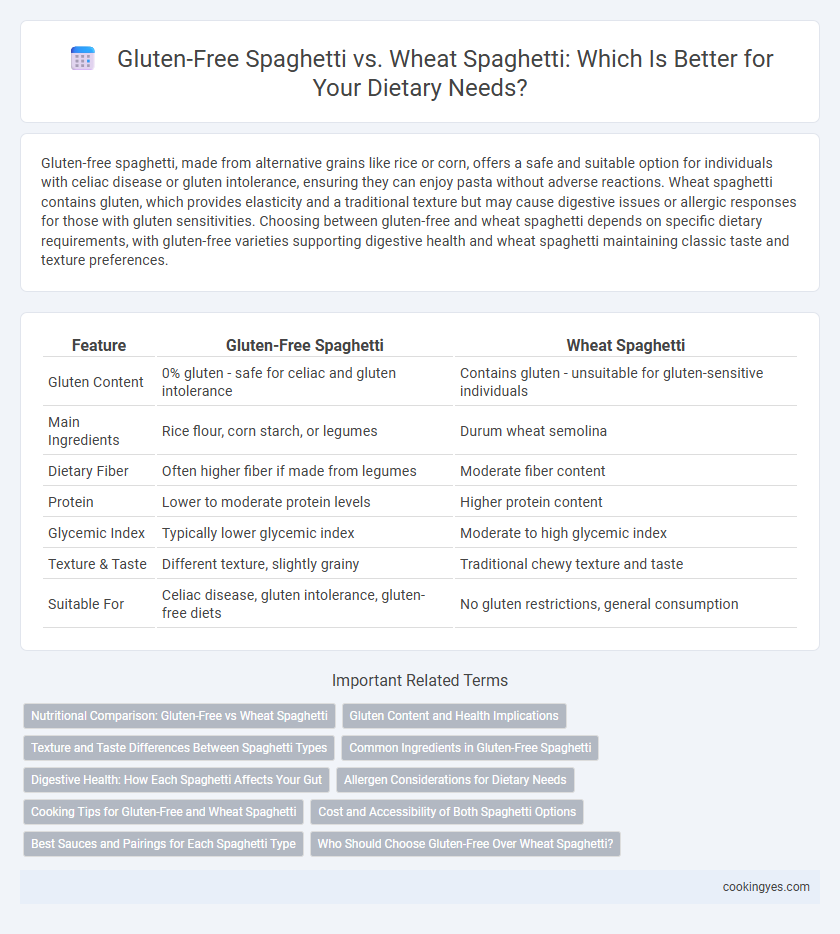 Gluten-Free Spaghetti vs. Wheat Spaghetti: Which Is Better for Your Dietary Needs?

Gluten-free spaghetti, made from alternative grains like rice or corn, offers a safe and suitable option for individuals with celiac disease or gluten intolerance, ensuring they can enjoy pasta without adverse reactions. Wheat spaghetti contains gluten, which provides elasticity and a traditional texture but may cause digestive issues or allergic responses for those with gluten sensitivities. Choosing between gluten-free and wheat spaghetti depends on specific dietary requirements, with gluten-free varieties supporting digestive health and wheat spaghetti maintaining classic taste and texture preferences.

| Feature | Gluten-Free Spaghetti | Wheat Spaghetti |
|---|---|---|
| Gluten Content | 0% gluten - safe for celiac and gluten intolerance | Contains gluten - unsuitable for gluten-sensitive individuals |
| Main Ingredients | Rice flour, corn starch, or legumes | Durum wheat semolina |
| Dietary Fiber | Often higher fiber if made from legumes | Moderate fiber content |
| Protein | Lower to moderate protein levels | Higher protein content |
| Glycemic Index | Typically lower glycemic index | Moderate to high glycemic index |
| Texture & Taste | Different texture, slightly grainy | Traditional chewy texture and taste |
| Suitable For | Celiac disease, gluten intolerance, gluten-free diets | No gluten restrictions, general consumption |

Important Related Terms

Nutritional Comparison: Gluten-Free vs Wheat Spaghetti
Gluten Content and Health Implications
Texture and Taste Differences Between Spaghetti Types
Common Ingredients in Gluten-Free Spaghetti
Digestive Health: How Each Spaghetti Affects Your Gut
Allergen Considerations for Dietary Needs
Cooking Tips for Gluten-Free and Wheat Spaghetti
Cost and Accessibility of Both Spaghetti Options
Best Sauces and Pairings for Each Spaghetti Type
Who Should Choose Gluten-Free Over Wheat Spaghetti?

cookingyes.com