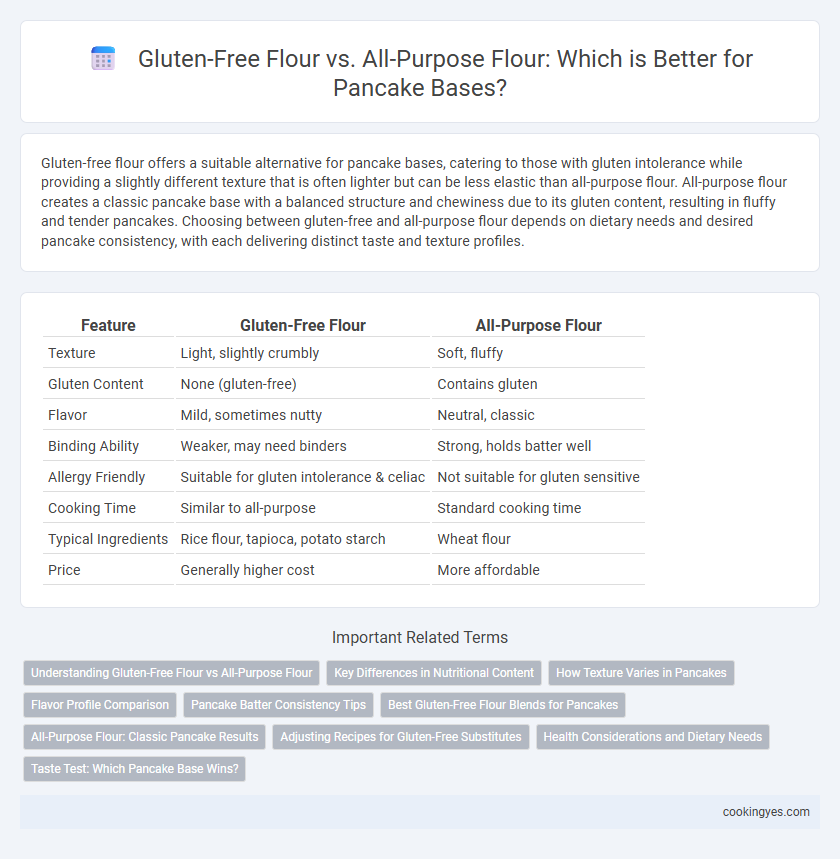 Gluten-Free Flour vs. All-Purpose Flour: Which is Better for Pancake Bases?

Gluten-free flour offers a suitable alternative for pancake bases, catering to those with gluten intolerance while providing a slightly different texture that is often lighter but can be less elastic than all-purpose flour. All-purpose flour creates a classic pancake base with a balanced structure and chewiness due to its gluten content, resulting in fluffy and tender pancakes. Choosing between gluten-free and all-purpose flour depends on dietary needs and desired pancake consistency, with each delivering distinct taste and texture profiles.

| Feature | Gluten-Free Flour | All-Purpose Flour |
|---|---|---|
| Texture | Light, slightly crumbly | Soft, fluffy |
| Gluten Content | None (gluten-free) | Contains gluten |
| Flavor | Mild, sometimes nutty | Neutral, classic |
| Binding Ability | Weaker, may need binders | Strong, holds batter well |
| Allergy Friendly | Suitable for gluten intolerance & celiac | Not suitable for gluten sensitive |
| Cooking Time | Similar to all-purpose | Standard cooking time |
| Typical Ingredients | Rice flour, tapioca, potato starch | Wheat flour |
| Price | Generally higher cost | More affordable |

Important Related Terms

Understanding Gluten-Free Flour vs All-Purpose Flour
Key Differences in Nutritional Content
How Texture Varies in Pancakes
Flavor Profile Comparison
Pancake Batter Consistency Tips
Best Gluten-Free Flour Blends for Pancakes
All-Purpose Flour: Classic Pancake Results
Adjusting Recipes for Gluten-Free Substitutes
Health Considerations and Dietary Needs
Taste Test: Which Pancake Base Wins?

cookingyes.com