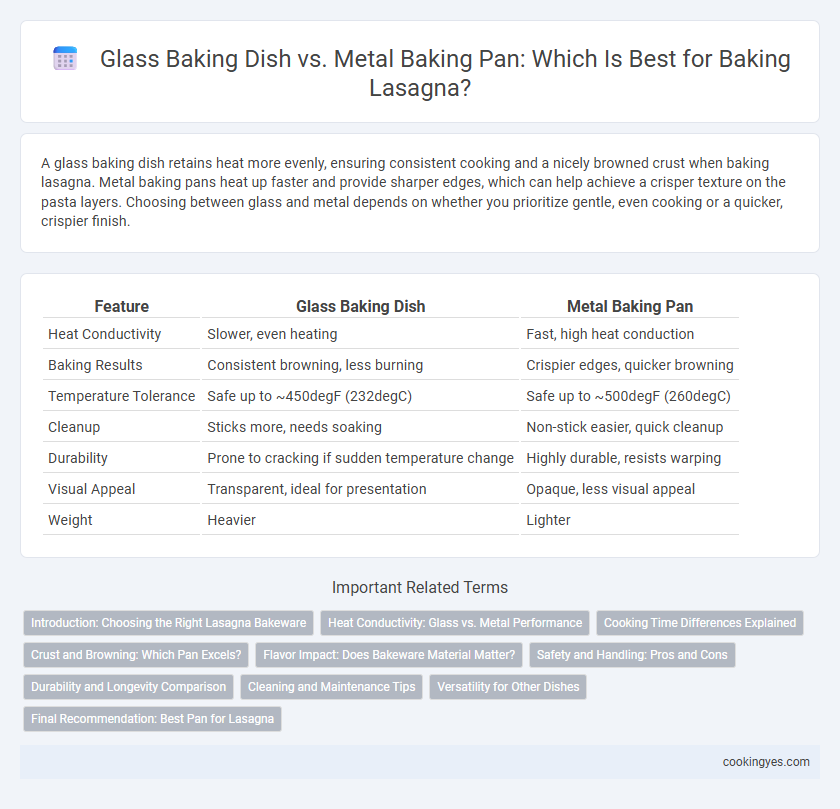 Glass Baking Dish vs. Metal Baking Pan: Which Is Best for Baking Lasagna?

A glass baking dish retains heat more evenly, ensuring consistent cooking and a nicely browned crust when baking lasagna. Metal baking pans heat up faster and provide sharper edges, which can help achieve a crisper texture on the pasta layers. Choosing between glass and metal depends on whether you prioritize gentle, even cooking or a quicker, crispier finish.

| Feature | Glass Baking Dish | Metal Baking Pan |
|---|---|---|
| Heat Conductivity | Slower, even heating | Fast, high heat conduction |
| Baking Results | Consistent browning, less burning | Crispier edges, quicker browning |
| Temperature Tolerance | Safe up to ~450degF (232degC) | Safe up to ~500degF (260degC) |
| Cleanup | Sticks more, needs soaking | Non-stick easier, quick cleanup |
| Durability | Prone to cracking if sudden temperature change | Highly durable, resists warping |
| Visual Appeal | Transparent, ideal for presentation | Opaque, less visual appeal |
| Weight | Heavier | Lighter |

Important Related Terms

Introduction: Choosing the Right Lasagna Bakeware
Heat Conductivity: Glass vs. Metal Performance
Cooking Time Differences Explained
Crust and Browning: Which Pan Excels?
Flavor Impact: Does Bakeware Material Matter?
Safety and Handling: Pros and Cons
Durability and Longevity Comparison
Cleaning and Maintenance Tips
Versatility for Other Dishes
Final Recommendation: Best Pan for Lasagna

cookingyes.com