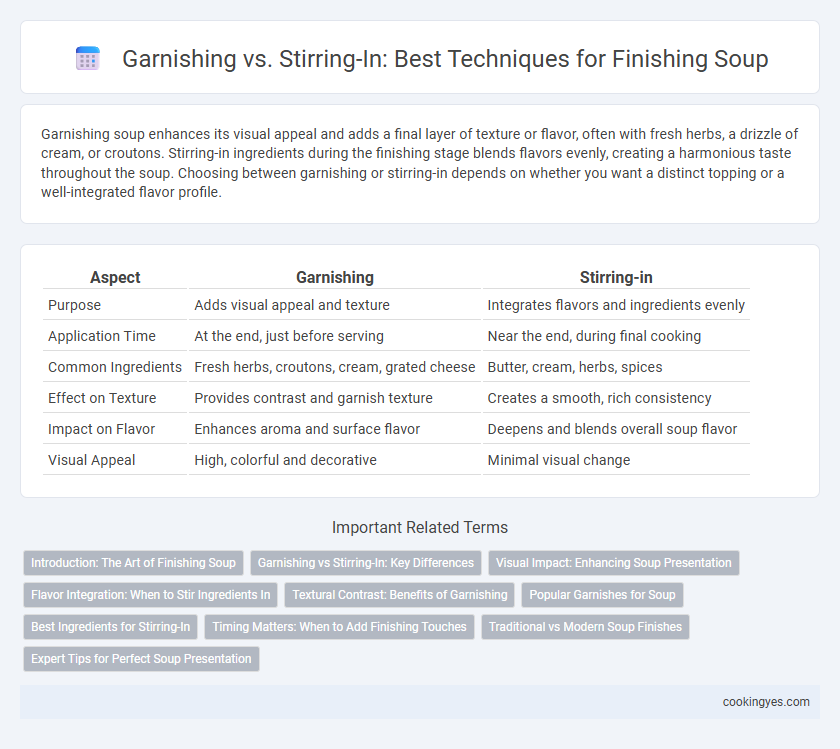 Garnishing vs. Stirring-In: Best Techniques for Finishing Soup

Garnishing soup enhances its visual appeal and adds a final layer of texture or flavor, often with fresh herbs, a drizzle of cream, or croutons. Stirring-in ingredients during the finishing stage blends flavors evenly, creating a harmonious taste throughout the soup. Choosing between garnishing or stirring-in depends on whether you want a distinct topping or a well-integrated flavor profile.

| Aspect | Garnishing | Stirring-in |
|---|---|---|
| Purpose | Adds visual appeal and texture | Integrates flavors and ingredients evenly |
| Application Time | At the end, just before serving | Near the end, during final cooking |
| Common Ingredients | Fresh herbs, croutons, cream, grated cheese | Butter, cream, herbs, spices |
| Effect on Texture | Provides contrast and garnish texture | Creates a smooth, rich consistency |
| Impact on Flavor | Enhances aroma and surface flavor | Deepens and blends overall soup flavor |
| Visual Appeal | High, colorful and decorative | Minimal visual change |

Important Related Terms

Introduction: The Art of Finishing Soup
Garnishing vs Stirring-In: Key Differences
Visual Impact: Enhancing Soup Presentation
Flavor Integration: When to Stir Ingredients In
Textural Contrast: Benefits of Garnishing
Popular Garnishes for Soup
Best Ingredients for Stirring-In
Timing Matters: When to Add Finishing Touches
Traditional vs Modern Soup Finishes
Expert Tips for Perfect Soup Presentation

cookingyes.com