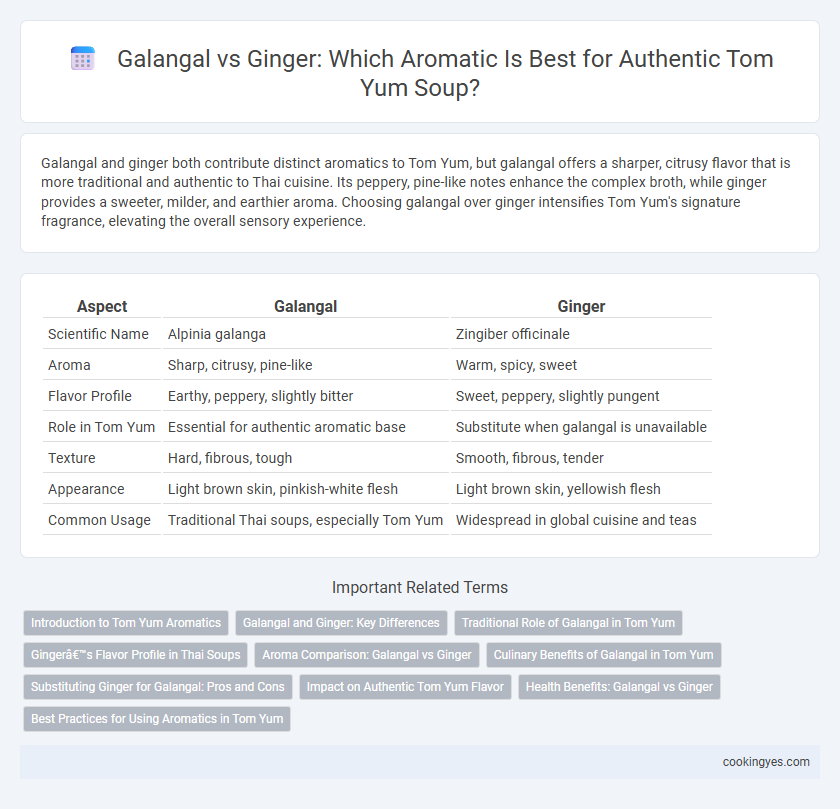 Galangal vs Ginger: Which Aromatic Is Best for Authentic Tom Yum Soup?

Galangal and ginger both contribute distinct aromatics to Tom Yum, but galangal offers a sharper, citrusy flavor that is more traditional and authentic to Thai cuisine. Its peppery, pine-like notes enhance the complex broth, while ginger provides a sweeter, milder, and earthier aroma. Choosing galangal over ginger intensifies Tom Yum's signature fragrance, elevating the overall sensory experience.

| Aspect | Galangal | Ginger |
|---|---|---|
| Scientific Name | Alpinia galanga | Zingiber officinale |
| Aroma | Sharp, citrusy, pine-like | Warm, spicy, sweet |
| Flavor Profile | Earthy, peppery, slightly bitter | Sweet, peppery, slightly pungent |
| Role in Tom Yum | Essential for authentic aromatic base | Substitute when galangal is unavailable |
| Texture | Hard, fibrous, tough | Smooth, fibrous, tender |
| Appearance | Light brown skin, pinkish-white flesh | Light brown skin, yellowish flesh |
| Common Usage | Traditional Thai soups, especially Tom Yum | Widespread in global cuisine and teas |

Important Related Terms

Introduction to Tom Yum Aromatics
Galangal and Ginger: Key Differences
Traditional Role of Galangal in Tom Yum
Gingerâ€™s Flavor Profile in Thai Soups
Aroma Comparison: Galangal vs Ginger
Culinary Benefits of Galangal in Tom Yum
Substituting Ginger for Galangal: Pros and Cons
Impact on Authentic Tom Yum Flavor
Health Benefits: Galangal vs Ginger
Best Practices for Using Aromatics in Tom Yum

cookingyes.com