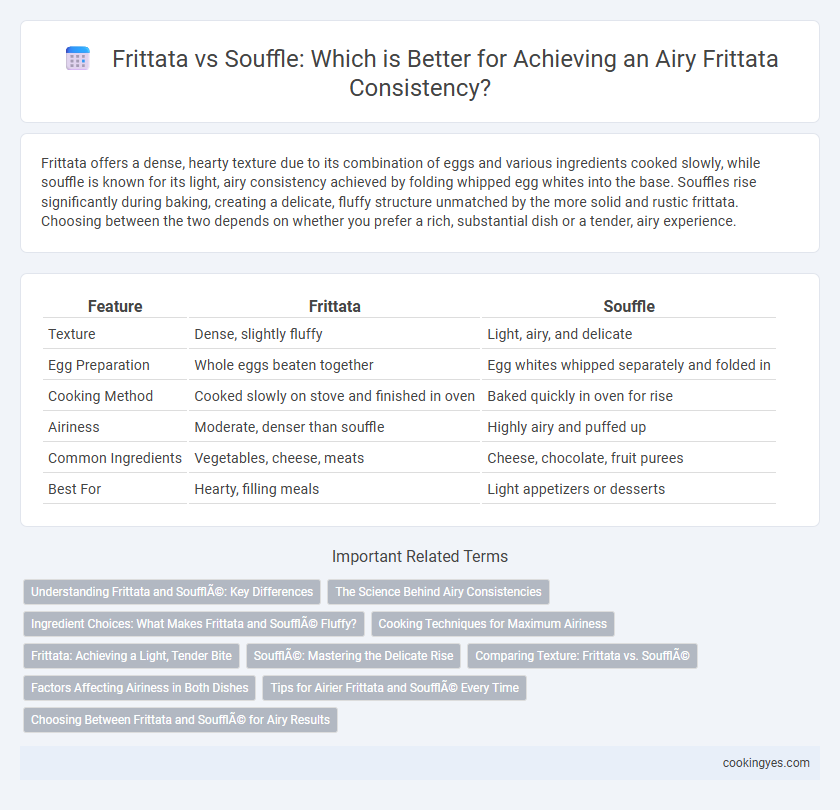 Frittata vs Souffle: Which is Better for Achieving an Airy Frittata Consistency?

Frittata offers a dense, hearty texture due to its combination of eggs and various ingredients cooked slowly, while souffle is known for its light, airy consistency achieved by folding whipped egg whites into the base. Souffles rise significantly during baking, creating a delicate, fluffy structure unmatched by the more solid and rustic frittata. Choosing between the two depends on whether you prefer a rich, substantial dish or a tender, airy experience.

| Feature | Frittata | Souffle |
|---|---|---|
| Texture | Dense, slightly fluffy | Light, airy, and delicate |
| Egg Preparation | Whole eggs beaten together | Egg whites whipped separately and folded in |
| Cooking Method | Cooked slowly on stove and finished in oven | Baked quickly in oven for rise |
| Airiness | Moderate, denser than souffle | Highly airy and puffed up |
| Common Ingredients | Vegetables, cheese, meats | Cheese, chocolate, fruit purees |
| Best For | Hearty, filling meals | Light appetizers or desserts |

Important Related Terms

Understanding Frittata and SoufflÃ©: Key Differences

The Science Behind Airy Consistencies

Ingredient Choices: What Makes Frittata and SoufflÃ© Fluffy?

Cooking Techniques for Maximum Airiness

Frittata: Achieving a Light, Tender Bite

SoufflÃ©: Mastering the Delicate Rise

Comparing Texture: Frittata vs. SoufflÃ©

Factors Affecting Airiness in Both Dishes

Tips for Airier Frittata and SoufflÃ© Every Time

Choosing Between Frittata and SoufflÃ© for Airy Results

cookingyes.com