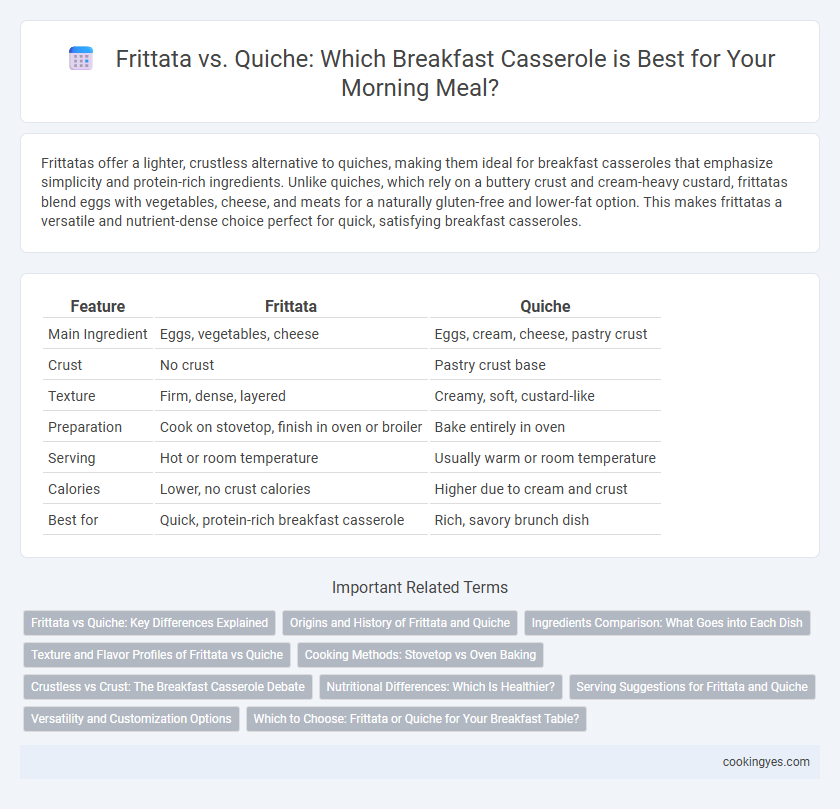 Frittata vs. Quiche: Which Breakfast Casserole is Best for Your Morning Meal?

Frittatas offer a lighter, crustless alternative to quiches, making them ideal for breakfast casseroles that emphasize simplicity and protein-rich ingredients. Unlike quiches, which rely on a buttery crust and cream-heavy custard, frittatas blend eggs with vegetables, cheese, and meats for a naturally gluten-free and lower-fat option. This makes frittatas a versatile and nutrient-dense choice perfect for quick, satisfying breakfast casseroles.

| Feature | Frittata | Quiche |
|---|---|---|
| Main Ingredient | Eggs, vegetables, cheese | Eggs, cream, cheese, pastry crust |
| Crust | No crust | Pastry crust base |
| Texture | Firm, dense, layered | Creamy, soft, custard-like |
| Preparation | Cook on stovetop, finish in oven or broiler | Bake entirely in oven |
| Serving | Hot or room temperature | Usually warm or room temperature |
| Calories | Lower, no crust calories | Higher due to cream and crust |
| Best for | Quick, protein-rich breakfast casserole | Rich, savory brunch dish |

Important Related Terms

Frittata vs Quiche: Key Differences Explained
Origins and History of Frittata and Quiche
Ingredients Comparison: What Goes into Each Dish
Texture and Flavor Profiles of Frittata vs Quiche
Cooking Methods: Stovetop vs Oven Baking
Crustless vs Crust: The Breakfast Casserole Debate
Nutritional Differences: Which Is Healthier?
Serving Suggestions for Frittata and Quiche
Versatility and Customization Options
Which to Choose: Frittata or Quiche for Your Breakfast Table?

cookingyes.com