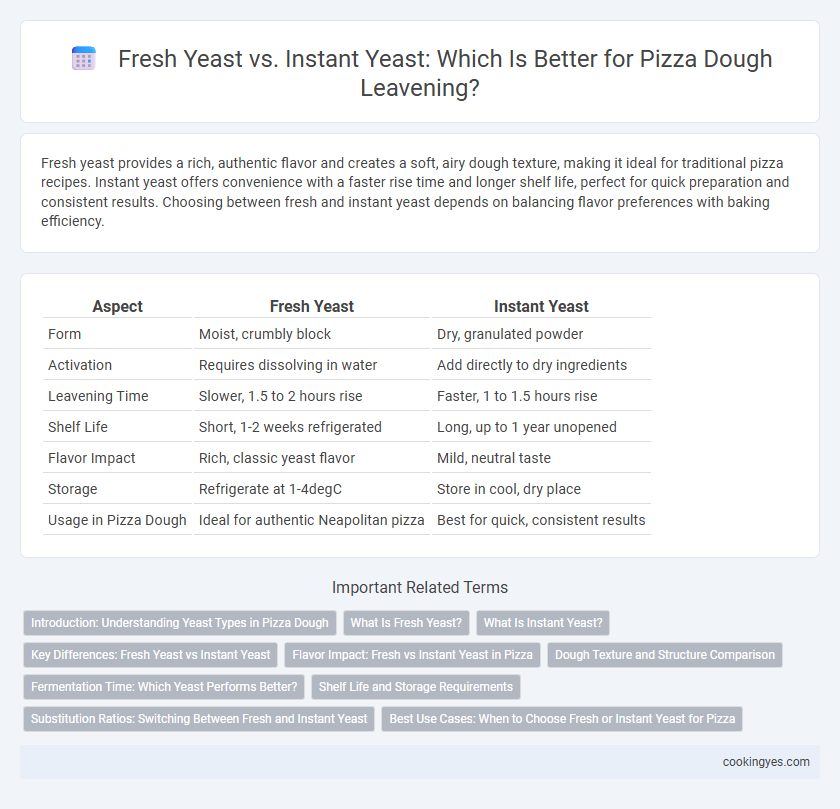 Fresh Yeast vs. Instant Yeast: Which Is Better for Pizza Dough Leavening?

Fresh yeast provides a rich, authentic flavor and creates a soft, airy dough texture, making it ideal for traditional pizza recipes. Instant yeast offers convenience with a faster rise time and longer shelf life, perfect for quick preparation and consistent results. Choosing between fresh and instant yeast depends on balancing flavor preferences with baking efficiency.

| Aspect | Fresh Yeast | Instant Yeast |
|---|---|---|
| Form | Moist, crumbly block | Dry, granulated powder |
| Activation | Requires dissolving in water | Add directly to dry ingredients |
| Leavening Time | Slower, 1.5 to 2 hours rise | Faster, 1 to 1.5 hours rise |
| Shelf Life | Short, 1-2 weeks refrigerated | Long, up to 1 year unopened |
| Flavor Impact | Rich, classic yeast flavor | Mild, neutral taste |
| Storage | Refrigerate at 1-4degC | Store in cool, dry place |
| Usage in Pizza Dough | Ideal for authentic Neapolitan pizza | Best for quick, consistent results |

Important Related Terms

Introduction: Understanding Yeast Types in Pizza Dough
What Is Fresh Yeast?
What Is Instant Yeast?
Key Differences: Fresh Yeast vs Instant Yeast
Flavor Impact: Fresh vs Instant Yeast in Pizza
Dough Texture and Structure Comparison
Fermentation Time: Which Yeast Performs Better?
Shelf Life and Storage Requirements
Substitution Ratios: Switching Between Fresh and Instant Yeast
Best Use Cases: When to Choose Fresh or Instant Yeast for Pizza

cookingyes.com