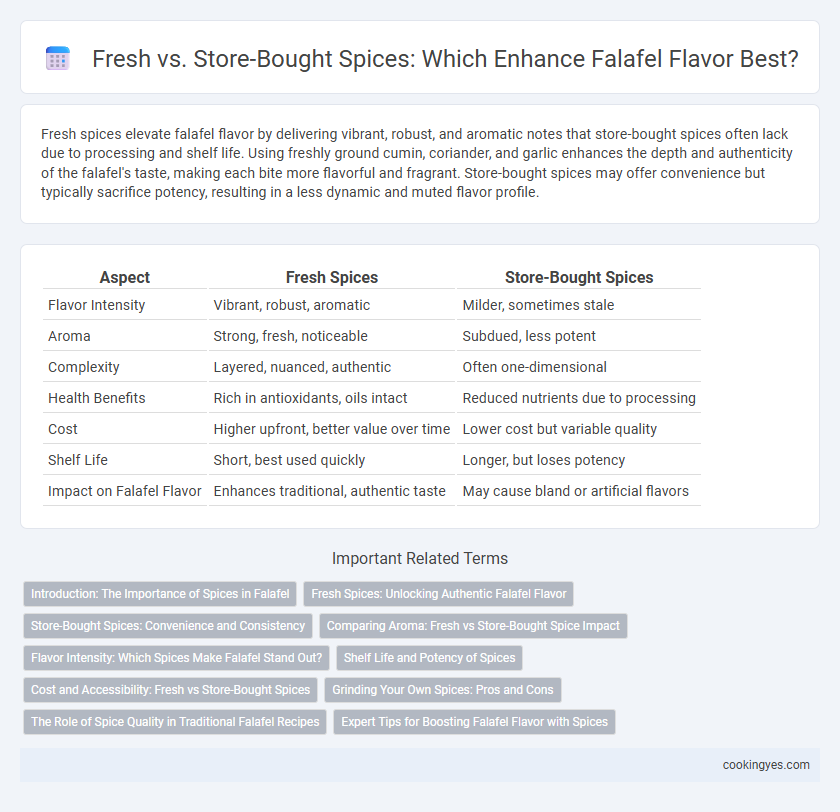 Fresh vs. Store-Bought Spices: Which Enhance Falafel Flavor Best?

Fresh spices elevate falafel flavor by delivering vibrant, robust, and aromatic notes that store-bought spices often lack due to processing and shelf life. Using freshly ground cumin, coriander, and garlic enhances the depth and authenticity of the falafel's taste, making each bite more flavorful and fragrant. Store-bought spices may offer convenience but typically sacrifice potency, resulting in a less dynamic and muted flavor profile.

| Aspect | Fresh Spices | Store-Bought Spices |
|---|---|---|
| Flavor Intensity | Vibrant, robust, aromatic | Milder, sometimes stale |
| Aroma | Strong, fresh, noticeable | Subdued, less potent |
| Complexity | Layered, nuanced, authentic | Often one-dimensional |
| Health Benefits | Rich in antioxidants, oils intact | Reduced nutrients due to processing |
| Cost | Higher upfront, better value over time | Lower cost but variable quality |
| Shelf Life | Short, best used quickly | Longer, but loses potency |
| Impact on Falafel Flavor | Enhances traditional, authentic taste | May cause bland or artificial flavors |

Important Related Terms

Introduction: The Importance of Spices in Falafel
Fresh Spices: Unlocking Authentic Falafel Flavor
Store-Bought Spices: Convenience and Consistency
Comparing Aroma: Fresh vs Store-Bought Spice Impact
Flavor Intensity: Which Spices Make Falafel Stand Out?
Shelf Life and Potency of Spices
Cost and Accessibility: Fresh vs Store-Bought Spices
Grinding Your Own Spices: Pros and Cons
The Role of Spice Quality in Traditional Falafel Recipes
Expert Tips for Boosting Falafel Flavor with Spices

cookingyes.com