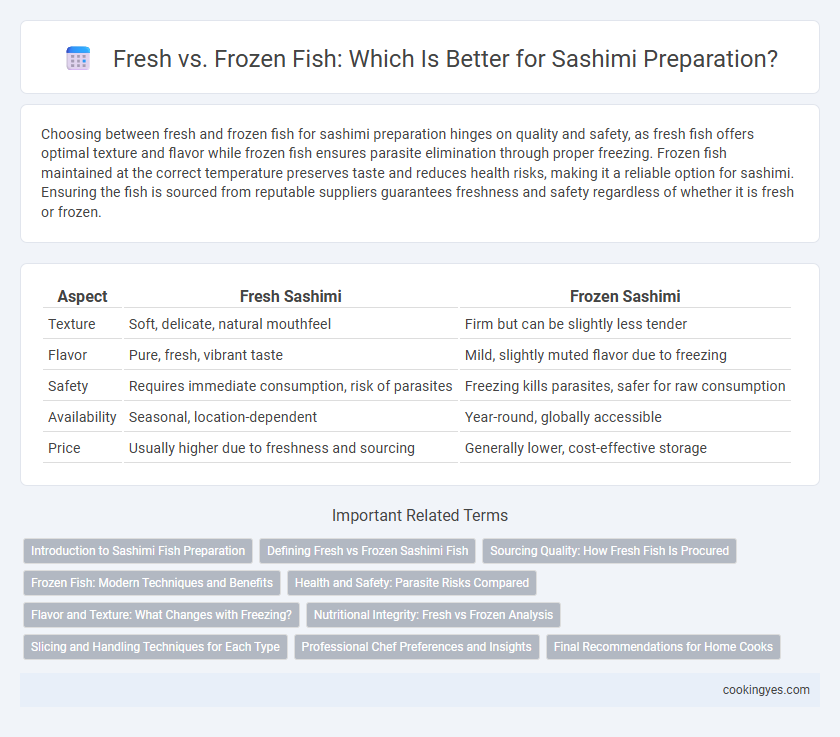 Fresh vs. Frozen Fish: Which Is Better for Sashimi Preparation?

Choosing between fresh and frozen fish for sashimi preparation hinges on quality and safety, as fresh fish offers optimal texture and flavor while frozen fish ensures parasite elimination through proper freezing. Frozen fish maintained at the correct temperature preserves taste and reduces health risks, making it a reliable option for sashimi. Ensuring the fish is sourced from reputable suppliers guarantees freshness and safety regardless of whether it is fresh or frozen.

| Aspect | Fresh Sashimi | Frozen Sashimi |
|---|---|---|
| Texture | Soft, delicate, natural mouthfeel | Firm but can be slightly less tender |
| Flavor | Pure, fresh, vibrant taste | Mild, slightly muted flavor due to freezing |
| Safety | Requires immediate consumption, risk of parasites | Freezing kills parasites, safer for raw consumption |
| Availability | Seasonal, location-dependent | Year-round, globally accessible |
| Price | Usually higher due to freshness and sourcing | Generally lower, cost-effective storage |

Important Related Terms

Introduction to Sashimi Fish Preparation
Defining Fresh vs Frozen Sashimi Fish
Sourcing Quality: How Fresh Fish Is Procured
Frozen Fish: Modern Techniques and Benefits
Health and Safety: Parasite Risks Compared
Flavor and Texture: What Changes with Freezing?
Nutritional Integrity: Fresh vs Frozen Analysis
Slicing and Handling Techniques for Each Type
Professional Chef Preferences and Insights
Final Recommendations for Home Cooks

cookingyes.com