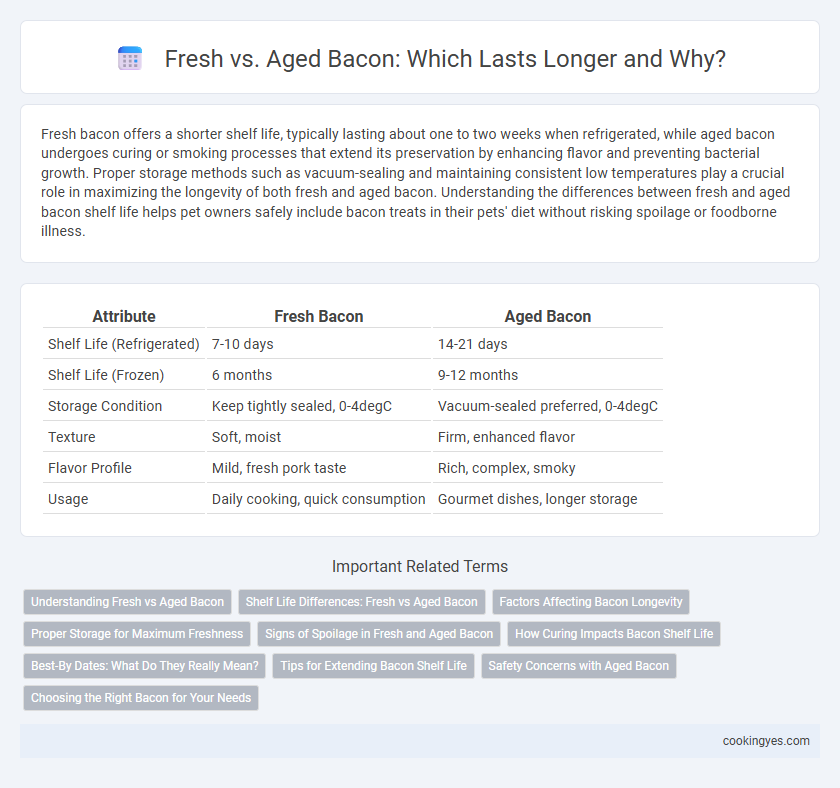 Fresh vs. Aged Bacon: Which Lasts Longer and Why?

Fresh bacon offers a shorter shelf life, typically lasting about one to two weeks when refrigerated, while aged bacon undergoes curing or smoking processes that extend its preservation by enhancing flavor and preventing bacterial growth. Proper storage methods such as vacuum-sealing and maintaining consistent low temperatures play a crucial role in maximizing the longevity of both fresh and aged bacon. Understanding the differences between fresh and aged bacon shelf life helps pet owners safely include bacon treats in their pets' diet without risking spoilage or foodborne illness.

| Attribute | Fresh Bacon | Aged Bacon |
|---|---|---|
| Shelf Life (Refrigerated) | 7-10 days | 14-21 days |
| Shelf Life (Frozen) | 6 months | 9-12 months |
| Storage Condition | Keep tightly sealed, 0-4degC | Vacuum-sealed preferred, 0-4degC |
| Texture | Soft, moist | Firm, enhanced flavor |
| Flavor Profile | Mild, fresh pork taste | Rich, complex, smoky |
| Usage | Daily cooking, quick consumption | Gourmet dishes, longer storage |

Important Related Terms

Understanding Fresh vs Aged Bacon
Shelf Life Differences: Fresh vs Aged Bacon
Factors Affecting Bacon Longevity
Proper Storage for Maximum Freshness
Signs of Spoilage in Fresh and Aged Bacon
How Curing Impacts Bacon Shelf Life
Best-By Dates: What Do They Really Mean?
Tips for Extending Bacon Shelf Life
Safety Concerns with Aged Bacon
Choosing the Right Bacon for Your Needs

cookingyes.com