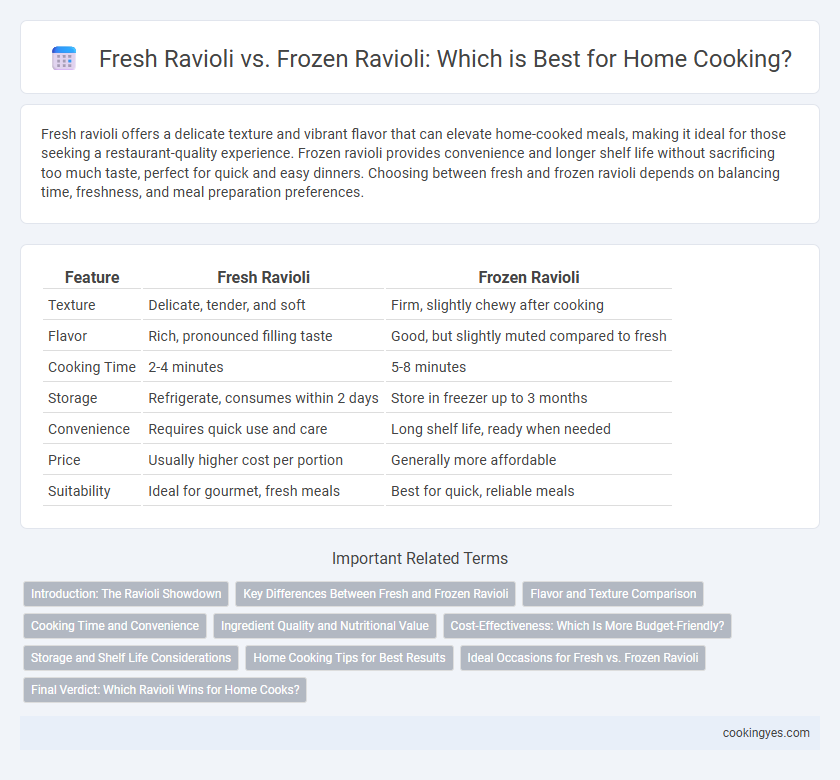 Fresh Ravioli vs. Frozen Ravioli: Which is Best for Home Cooking?

Fresh ravioli offers a delicate texture and vibrant flavor that can elevate home-cooked meals, making it ideal for those seeking a restaurant-quality experience. Frozen ravioli provides convenience and longer shelf life without sacrificing too much taste, perfect for quick and easy dinners. Choosing between fresh and frozen ravioli depends on balancing time, freshness, and meal preparation preferences.

| Feature | Fresh Ravioli | Frozen Ravioli |
|---|---|---|
| Texture | Delicate, tender, and soft | Firm, slightly chewy after cooking |
| Flavor | Rich, pronounced filling taste | Good, but slightly muted compared to fresh |
| Cooking Time | 2-4 minutes | 5-8 minutes |
| Storage | Refrigerate, consumes within 2 days | Store in freezer up to 3 months |
| Convenience | Requires quick use and care | Long shelf life, ready when needed |
| Price | Usually higher cost per portion | Generally more affordable |
| Suitability | Ideal for gourmet, fresh meals | Best for quick, reliable meals |

Important Related Terms

Introduction: The Ravioli Showdown
Key Differences Between Fresh and Frozen Ravioli
Flavor and Texture Comparison
Cooking Time and Convenience
Ingredient Quality and Nutritional Value
Cost-Effectiveness: Which Is More Budget-Friendly?
Storage and Shelf Life Considerations
Home Cooking Tips for Best Results
Ideal Occasions for Fresh vs. Frozen Ravioli
Final Verdict: Which Ravioli Wins for Home Cooks?

cookingyes.com