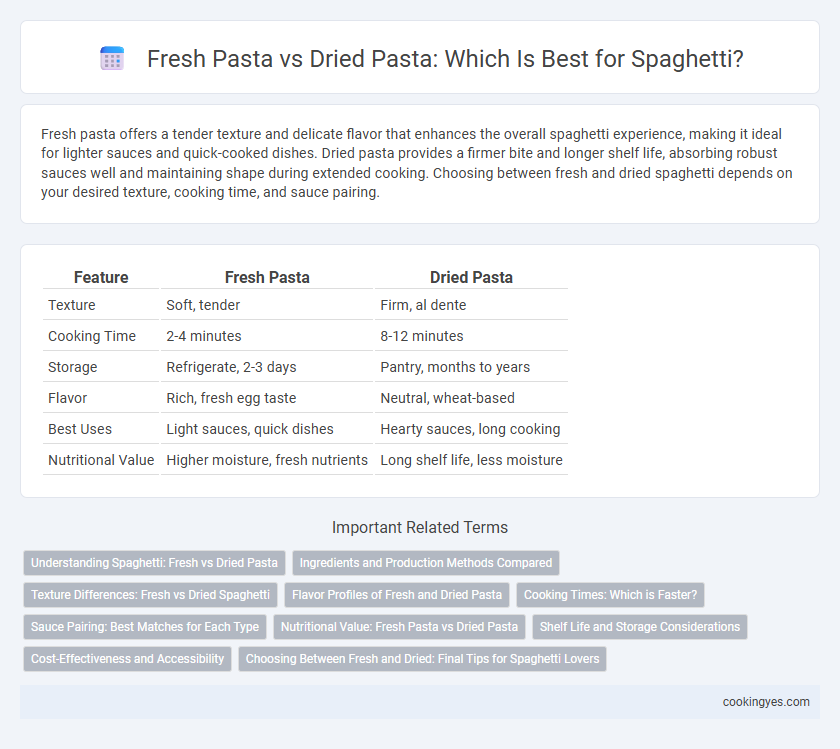 Fresh Pasta vs Dried Pasta: Which Is Best for Spaghetti?

Fresh pasta offers a tender texture and delicate flavor that enhances the overall spaghetti experience, making it ideal for lighter sauces and quick-cooked dishes. Dried pasta provides a firmer bite and longer shelf life, absorbing robust sauces well and maintaining shape during extended cooking. Choosing between fresh and dried spaghetti depends on your desired texture, cooking time, and sauce pairing.

| Feature | Fresh Pasta | Dried Pasta |
|---|---|---|
| Texture | Soft, tender | Firm, al dente |
| Cooking Time | 2-4 minutes | 8-12 minutes |
| Storage | Refrigerate, 2-3 days | Pantry, months to years |
| Flavor | Rich, fresh egg taste | Neutral, wheat-based |
| Best Uses | Light sauces, quick dishes | Hearty sauces, long cooking |
| Nutritional Value | Higher moisture, fresh nutrients | Long shelf life, less moisture |

Important Related Terms

Understanding Spaghetti: Fresh vs Dried Pasta
Ingredients and Production Methods Compared
Texture Differences: Fresh vs Dried Spaghetti
Flavor Profiles of Fresh and Dried Pasta
Cooking Times: Which is Faster?
Sauce Pairing: Best Matches for Each Type
Nutritional Value: Fresh Pasta vs Dried Pasta
Shelf Life and Storage Considerations
Cost-Effectiveness and Accessibility
Choosing Between Fresh and Dried: Final Tips for Spaghetti Lovers

cookingyes.com