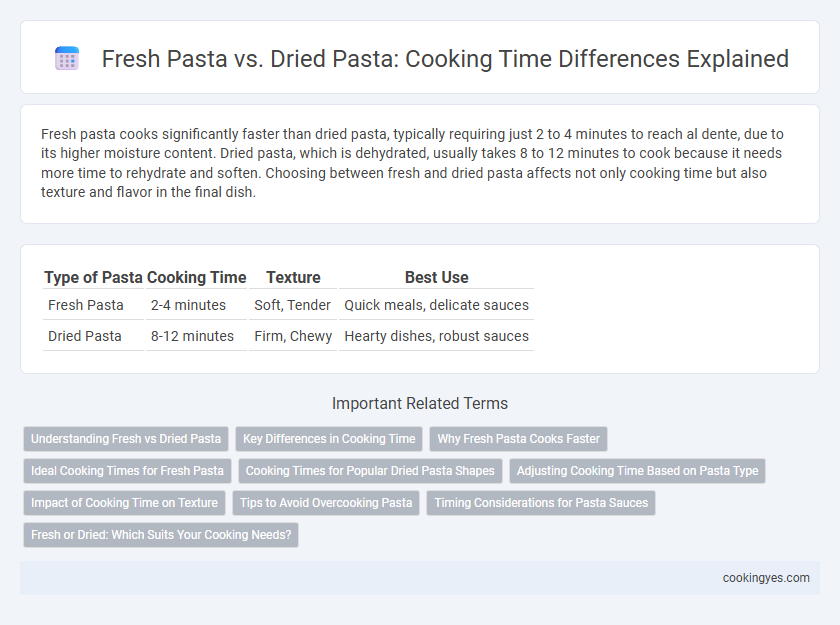 Fresh Pasta vs. Dried Pasta: Cooking Time Differences Explained

Fresh pasta cooks significantly faster than dried pasta, typically requiring just 2 to 4 minutes to reach al dente, due to its higher moisture content. Dried pasta, which is dehydrated, usually takes 8 to 12 minutes to cook because it needs more time to rehydrate and soften. Choosing between fresh and dried pasta affects not only cooking time but also texture and flavor in the final dish.

| Type of Pasta | Cooking Time | Texture | Best Use |
|---|---|---|---|
| Fresh Pasta | 2-4 minutes | Soft, Tender | Quick meals, delicate sauces |
| Dried Pasta | 8-12 minutes | Firm, Chewy | Hearty dishes, robust sauces |

Important Related Terms

Understanding Fresh vs Dried Pasta
Key Differences in Cooking Time
Why Fresh Pasta Cooks Faster
Ideal Cooking Times for Fresh Pasta
Cooking Times for Popular Dried Pasta Shapes
Adjusting Cooking Time Based on Pasta Type
Impact of Cooking Time on Texture
Tips to Avoid Overcooking Pasta
Timing Considerations for Pasta Sauces
Fresh or Dried: Which Suits Your Cooking Needs?

cookingyes.com