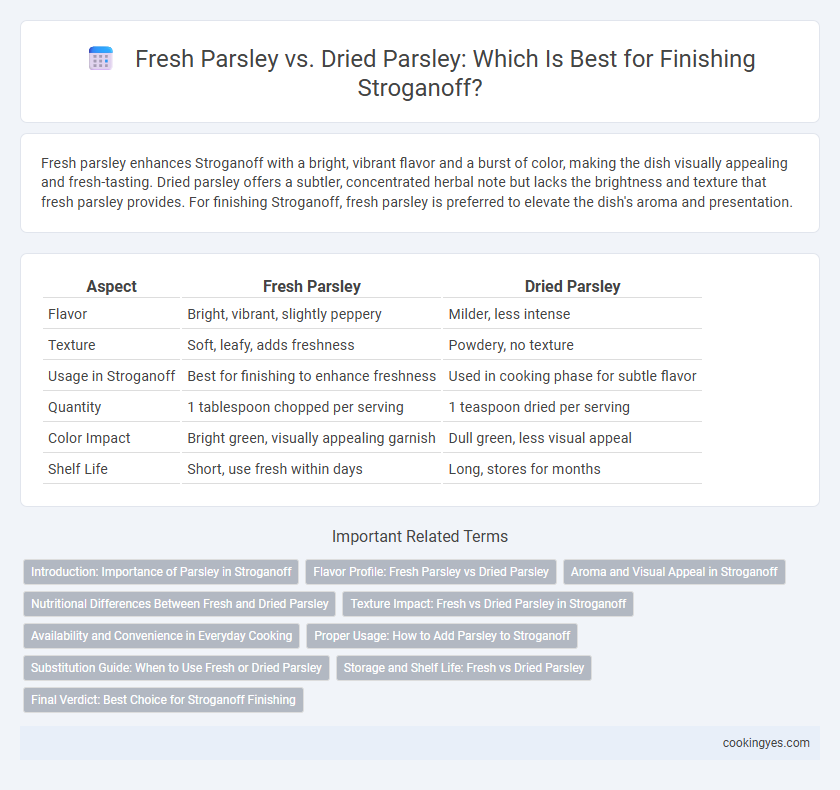 Fresh Parsley vs. Dried Parsley: Which Is Best for Finishing Stroganoff?

Fresh parsley enhances Stroganoff with a bright, vibrant flavor and a burst of color, making the dish visually appealing and fresh-tasting. Dried parsley offers a subtler, concentrated herbal note but lacks the brightness and texture that fresh parsley provides. For finishing Stroganoff, fresh parsley is preferred to elevate the dish's aroma and presentation.

| Aspect | Fresh Parsley | Dried Parsley |
|---|---|---|
| Flavor | Bright, vibrant, slightly peppery | Milder, less intense |
| Texture | Soft, leafy, adds freshness | Powdery, no texture |
| Usage in Stroganoff | Best for finishing to enhance freshness | Used in cooking phase for subtle flavor |
| Quantity | 1 tablespoon chopped per serving | 1 teaspoon dried per serving |
| Color Impact | Bright green, visually appealing garnish | Dull green, less visual appeal |
| Shelf Life | Short, use fresh within days | Long, stores for months |

Important Related Terms

Introduction: Importance of Parsley in Stroganoff
Flavor Profile: Fresh Parsley vs Dried Parsley
Aroma and Visual Appeal in Stroganoff
Nutritional Differences Between Fresh and Dried Parsley
Texture Impact: Fresh vs Dried Parsley in Stroganoff
Availability and Convenience in Everyday Cooking
Proper Usage: How to Add Parsley to Stroganoff
Substitution Guide: When to Use Fresh or Dried Parsley
Storage and Shelf Life: Fresh vs Dried Parsley
Final Verdict: Best Choice for Stroganoff Finishing

cookingyes.com