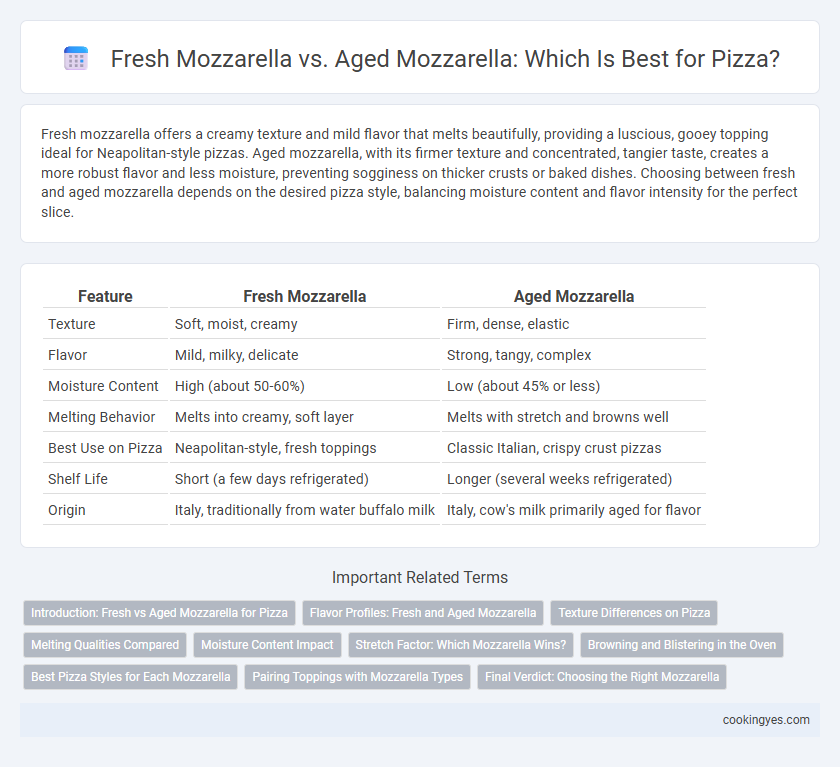 Fresh Mozzarella vs. Aged Mozzarella: Which Is Best for Pizza?

Fresh mozzarella offers a creamy texture and mild flavor that melts beautifully, providing a luscious, gooey topping ideal for Neapolitan-style pizzas. Aged mozzarella, with its firmer texture and concentrated, tangier taste, creates a more robust flavor and less moisture, preventing sogginess on thicker crusts or baked dishes. Choosing between fresh and aged mozzarella depends on the desired pizza style, balancing moisture content and flavor intensity for the perfect slice.

| Feature | Fresh Mozzarella | Aged Mozzarella |
|---|---|---|
| Texture | Soft, moist, creamy | Firm, dense, elastic |
| Flavor | Mild, milky, delicate | Strong, tangy, complex |
| Moisture Content | High (about 50-60%) | Low (about 45% or less) |
| Melting Behavior | Melts into creamy, soft layer | Melts with stretch and browns well |
| Best Use on Pizza | Neapolitan-style, fresh toppings | Classic Italian, crispy crust pizzas |
| Shelf Life | Short (a few days refrigerated) | Longer (several weeks refrigerated) |
| Origin | Italy, traditionally from water buffalo milk | Italy, cow's milk primarily aged for flavor |

Important Related Terms

Introduction: Fresh vs Aged Mozzarella for Pizza
Flavor Profiles: Fresh and Aged Mozzarella
Texture Differences on Pizza
Melting Qualities Compared
Moisture Content Impact
Stretch Factor: Which Mozzarella Wins?
Browning and Blistering in the Oven
Best Pizza Styles for Each Mozzarella
Pairing Toppings with Mozzarella Types
Final Verdict: Choosing the Right Mozzarella

cookingyes.com