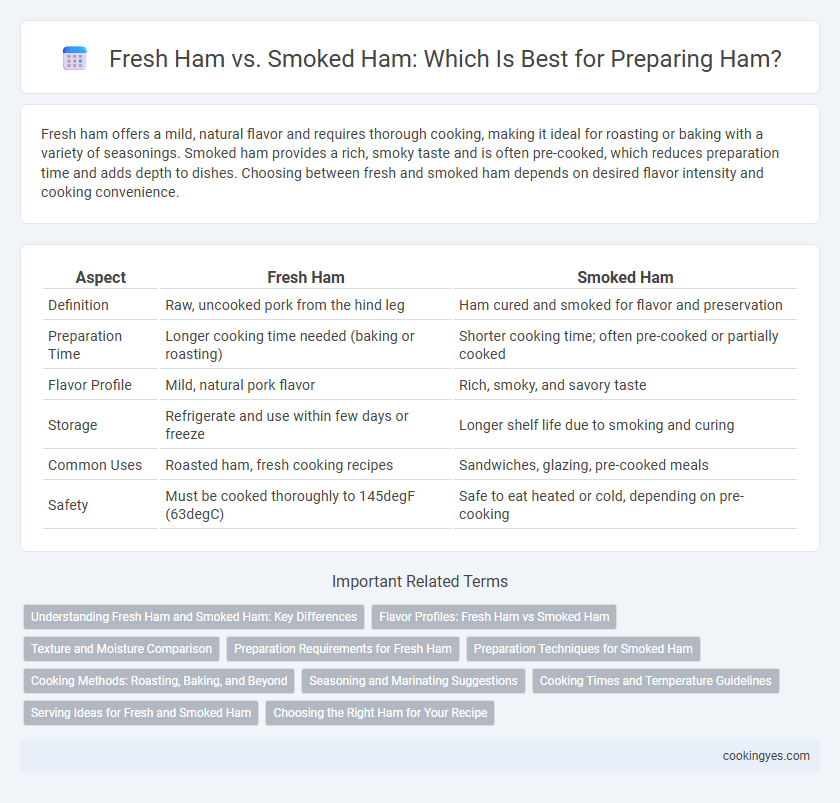 Fresh Ham vs. Smoked Ham: Which Is Best for Preparing Ham?

Fresh ham offers a mild, natural flavor and requires thorough cooking, making it ideal for roasting or baking with a variety of seasonings. Smoked ham provides a rich, smoky taste and is often pre-cooked, which reduces preparation time and adds depth to dishes. Choosing between fresh and smoked ham depends on desired flavor intensity and cooking convenience.

| Aspect | Fresh Ham | Smoked Ham |
|---|---|---|
| Definition | Raw, uncooked pork from the hind leg | Ham cured and smoked for flavor and preservation |
| Preparation Time | Longer cooking time needed (baking or roasting) | Shorter cooking time; often pre-cooked or partially cooked |
| Flavor Profile | Mild, natural pork flavor | Rich, smoky, and savory taste |
| Storage | Refrigerate and use within few days or freeze | Longer shelf life due to smoking and curing |
| Common Uses | Roasted ham, fresh cooking recipes | Sandwiches, glazing, pre-cooked meals |
| Safety | Must be cooked thoroughly to 145degF (63degC) | Safe to eat heated or cold, depending on pre-cooking |

Important Related Terms

Understanding Fresh Ham and Smoked Ham: Key Differences
Flavor Profiles: Fresh Ham vs Smoked Ham
Texture and Moisture Comparison
Preparation Requirements for Fresh Ham
Preparation Techniques for Smoked Ham
Cooking Methods: Roasting, Baking, and Beyond
Seasoning and Marinating Suggestions
Cooking Times and Temperature Guidelines
Serving Ideas for Fresh and Smoked Ham
Choosing the Right Ham for Your Recipe

cookingyes.com