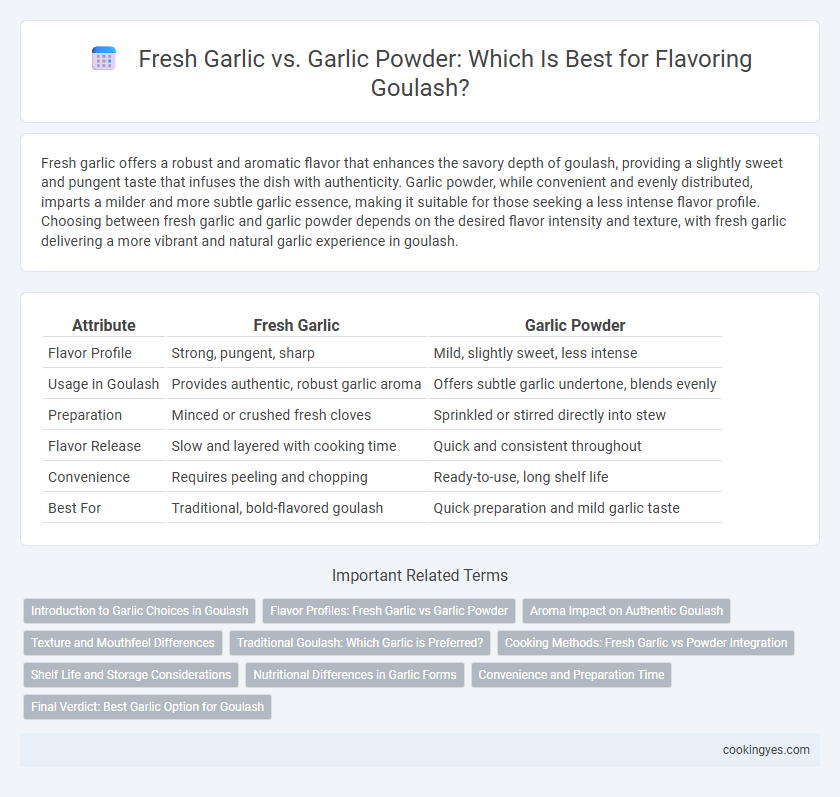 Fresh Garlic vs. Garlic Powder: Which Is Best for Flavoring Goulash?

Fresh garlic offers a robust and aromatic flavor that enhances the savory depth of goulash, providing a slightly sweet and pungent taste that infuses the dish with authenticity. Garlic powder, while convenient and evenly distributed, imparts a milder and more subtle garlic essence, making it suitable for those seeking a less intense flavor profile. Choosing between fresh garlic and garlic powder depends on the desired flavor intensity and texture, with fresh garlic delivering a more vibrant and natural garlic experience in goulash.

| Attribute | Fresh Garlic | Garlic Powder |
|---|---|---|
| Flavor Profile | Strong, pungent, sharp | Mild, slightly sweet, less intense |
| Usage in Goulash | Provides authentic, robust garlic aroma | Offers subtle garlic undertone, blends evenly |
| Preparation | Minced or crushed fresh cloves | Sprinkled or stirred directly into stew |
| Flavor Release | Slow and layered with cooking time | Quick and consistent throughout |
| Convenience | Requires peeling and chopping | Ready-to-use, long shelf life |
| Best For | Traditional, bold-flavored goulash | Quick preparation and mild garlic taste |

Important Related Terms

Introduction to Garlic Choices in Goulash
Flavor Profiles: Fresh Garlic vs Garlic Powder
Aroma Impact on Authentic Goulash
Texture and Mouthfeel Differences
Traditional Goulash: Which Garlic is Preferred?
Cooking Methods: Fresh Garlic vs Powder Integration
Shelf Life and Storage Considerations
Nutritional Differences in Garlic Forms
Convenience and Preparation Time
Final Verdict: Best Garlic Option for Goulash

cookingyes.com