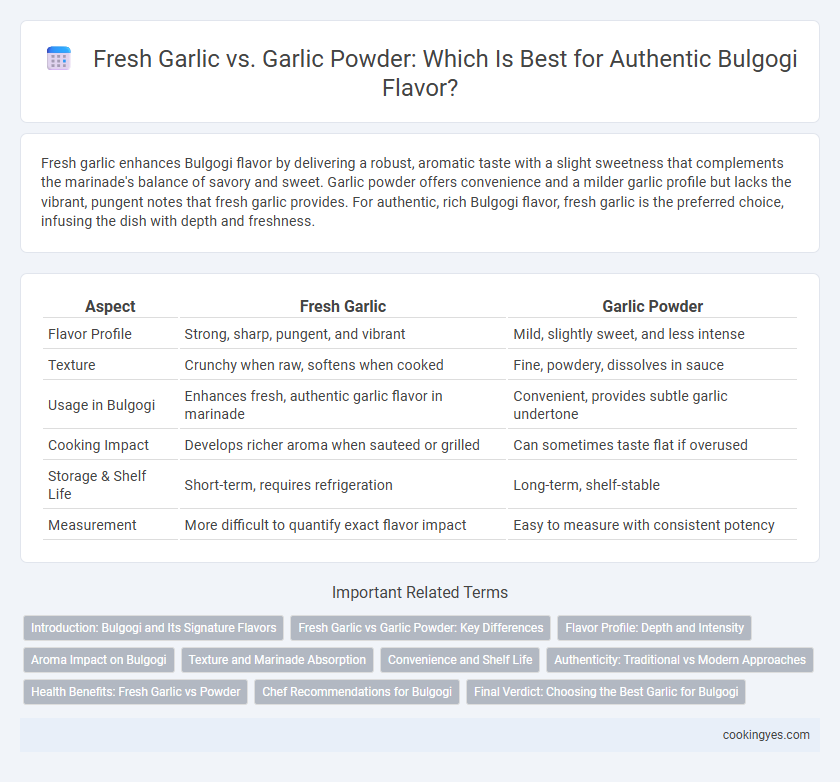 Fresh Garlic vs. Garlic Powder: Which Is Best for Authentic Bulgogi Flavor?

Fresh garlic enhances Bulgogi flavor by delivering a robust, aromatic taste with a slight sweetness that complements the marinade's balance of savory and sweet. Garlic powder offers convenience and a milder garlic profile but lacks the vibrant, pungent notes that fresh garlic provides. For authentic, rich Bulgogi flavor, fresh garlic is the preferred choice, infusing the dish with depth and freshness.

| Aspect | Fresh Garlic | Garlic Powder |
|---|---|---|
| Flavor Profile | Strong, sharp, pungent, and vibrant | Mild, slightly sweet, and less intense |
| Texture | Crunchy when raw, softens when cooked | Fine, powdery, dissolves in sauce |
| Usage in Bulgogi | Enhances fresh, authentic garlic flavor in marinade | Convenient, provides subtle garlic undertone |
| Cooking Impact | Develops richer aroma when sauteed or grilled | Can sometimes taste flat if overused |
| Storage & Shelf Life | Short-term, requires refrigeration | Long-term, shelf-stable |
| Measurement | More difficult to quantify exact flavor impact | Easy to measure with consistent potency |

Important Related Terms

Introduction: Bulgogi and Its Signature Flavors
Fresh Garlic vs Garlic Powder: Key Differences
Flavor Profile: Depth and Intensity
Aroma Impact on Bulgogi
Texture and Marinade Absorption
Convenience and Shelf Life
Authenticity: Traditional vs Modern Approaches
Health Benefits: Fresh Garlic vs Powder
Chef Recommendations for Bulgogi
Final Verdict: Choosing the Best Garlic for Bulgogi

cookingyes.com