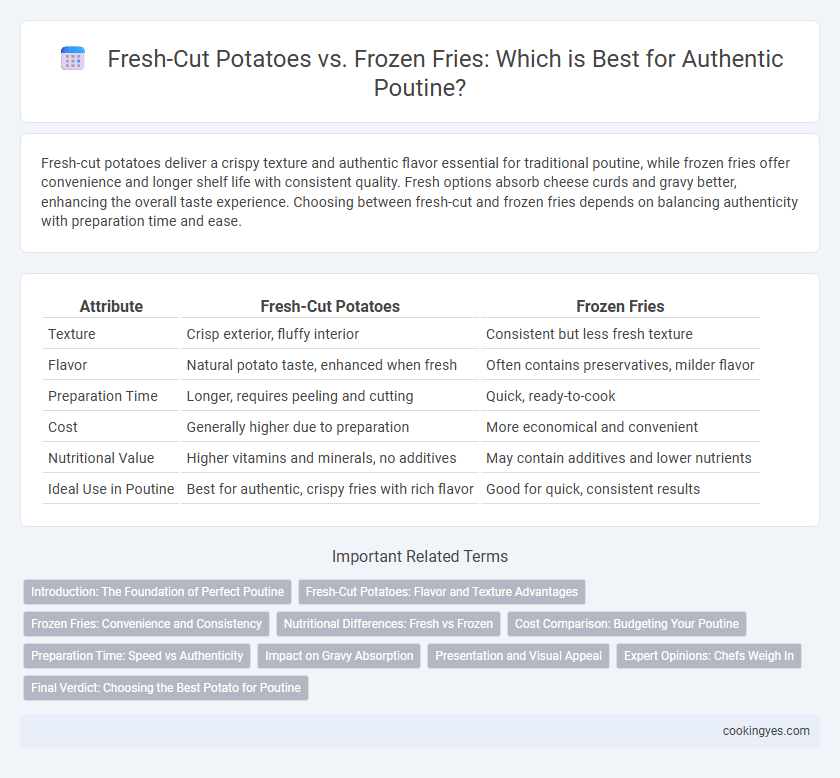 Fresh-Cut Potatoes vs. Frozen Fries: Which is Best for Authentic Poutine?

Fresh-cut potatoes deliver a crispy texture and authentic flavor essential for traditional poutine, while frozen fries offer convenience and longer shelf life with consistent quality. Fresh options absorb cheese curds and gravy better, enhancing the overall taste experience. Choosing between fresh-cut and frozen fries depends on balancing authenticity with preparation time and ease.

| Attribute | Fresh-Cut Potatoes | Frozen Fries |
|---|---|---|
| Texture | Crisp exterior, fluffy interior | Consistent but less fresh texture |
| Flavor | Natural potato taste, enhanced when fresh | Often contains preservatives, milder flavor |
| Preparation Time | Longer, requires peeling and cutting | Quick, ready-to-cook |
| Cost | Generally higher due to preparation | More economical and convenient |
| Nutritional Value | Higher vitamins and minerals, no additives | May contain additives and lower nutrients |
| Ideal Use in Poutine | Best for authentic, crispy fries with rich flavor | Good for quick, consistent results |

Important Related Terms

Introduction: The Foundation of Perfect Poutine
Fresh-Cut Potatoes: Flavor and Texture Advantages
Frozen Fries: Convenience and Consistency
Nutritional Differences: Fresh vs Frozen
Cost Comparison: Budgeting Your Poutine
Preparation Time: Speed vs Authenticity
Impact on Gravy Absorption
Presentation and Visual Appeal
Expert Opinions: Chefs Weigh In
Final Verdict: Choosing the Best Potato for Poutine

cookingyes.com