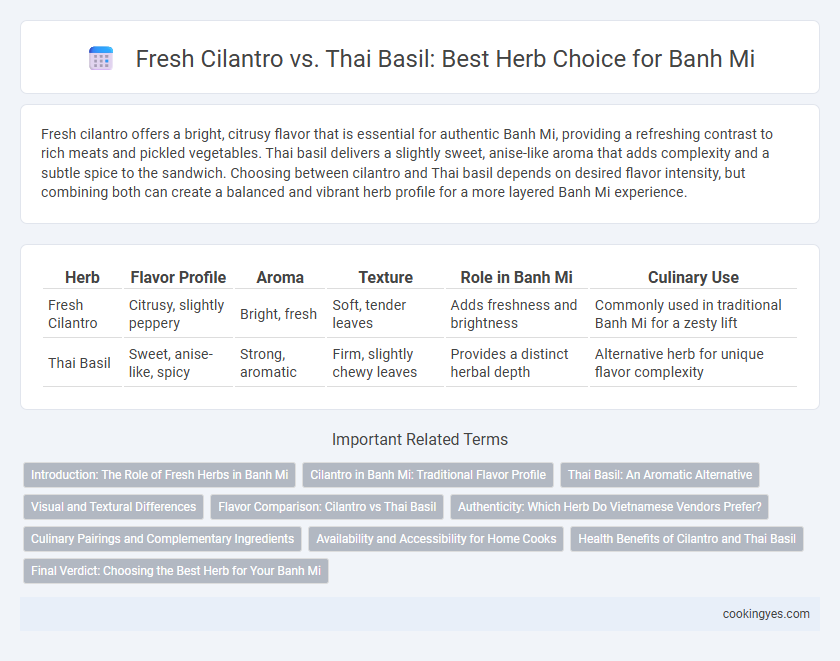 Fresh Cilantro vs. Thai Basil: Best Herb Choice for Banh Mi

Fresh cilantro offers a bright, citrusy flavor that is essential for authentic Banh Mi, providing a refreshing contrast to rich meats and pickled vegetables. Thai basil delivers a slightly sweet, anise-like aroma that adds complexity and a subtle spice to the sandwich. Choosing between cilantro and Thai basil depends on desired flavor intensity, but combining both can create a balanced and vibrant herb profile for a more layered Banh Mi experience.

| Herb | Flavor Profile | Aroma | Texture | Role in Banh Mi | Culinary Use |
|---|---|---|---|---|---|
| Fresh Cilantro | Citrusy, slightly peppery | Bright, fresh | Soft, tender leaves | Adds freshness and brightness | Commonly used in traditional Banh Mi for a zesty lift |
| Thai Basil | Sweet, anise-like, spicy | Strong, aromatic | Firm, slightly chewy leaves | Provides a distinct herbal depth | Alternative herb for unique flavor complexity |

Important Related Terms

Introduction: The Role of Fresh Herbs in Banh Mi
Cilantro in Banh Mi: Traditional Flavor Profile
Thai Basil: An Aromatic Alternative
Visual and Textural Differences
Flavor Comparison: Cilantro vs Thai Basil
Authenticity: Which Herb Do Vietnamese Vendors Prefer?
Culinary Pairings and Complementary Ingredients
Availability and Accessibility for Home Cooks
Health Benefits of Cilantro and Thai Basil
Final Verdict: Choosing the Best Herb for Your Banh Mi

cookingyes.com