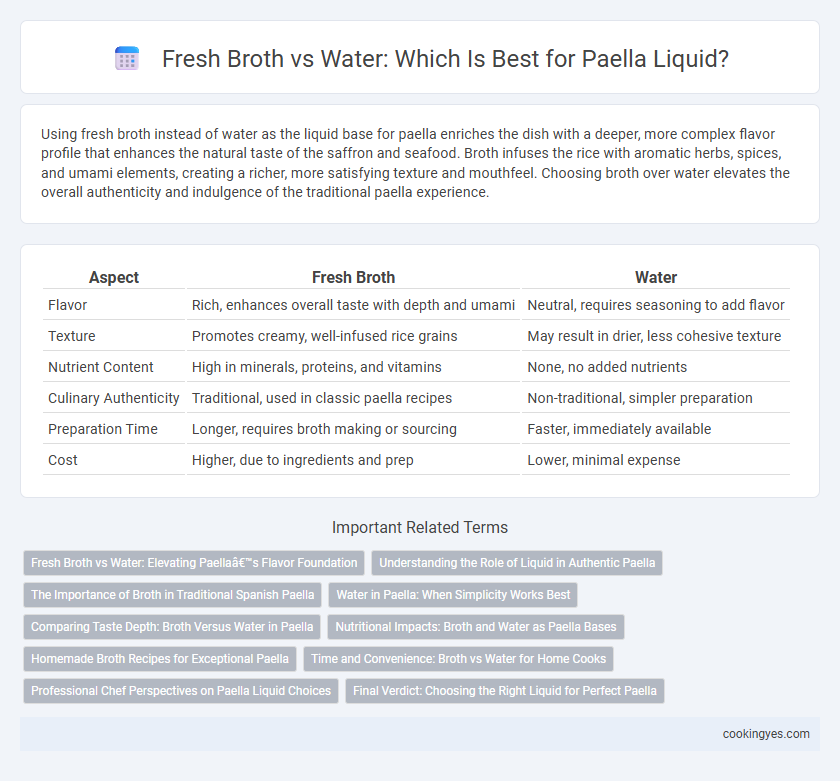 Fresh Broth vs Water: Which Is Best for Paella Liquid?

Using fresh broth instead of water as the liquid base for paella enriches the dish with a deeper, more complex flavor profile that enhances the natural taste of the saffron and seafood. Broth infuses the rice with aromatic herbs, spices, and umami elements, creating a richer, more satisfying texture and mouthfeel. Choosing broth over water elevates the overall authenticity and indulgence of the traditional paella experience.

| Aspect | Fresh Broth | Water |
|---|---|---|
| Flavor | Rich, enhances overall taste with depth and umami | Neutral, requires seasoning to add flavor |
| Texture | Promotes creamy, well-infused rice grains | May result in drier, less cohesive texture |
| Nutrient Content | High in minerals, proteins, and vitamins | None, no added nutrients |
| Culinary Authenticity | Traditional, used in classic paella recipes | Non-traditional, simpler preparation |
| Preparation Time | Longer, requires broth making or sourcing | Faster, immediately available |
| Cost | Higher, due to ingredients and prep | Lower, minimal expense |

Important Related Terms

Fresh Broth vs Water: Elevating Paellaâ€™s Flavor Foundation
Understanding the Role of Liquid in Authentic Paella
The Importance of Broth in Traditional Spanish Paella
Water in Paella: When Simplicity Works Best
Comparing Taste Depth: Broth Versus Water in Paella
Nutritional Impacts: Broth and Water as Paella Bases
Homemade Broth Recipes for Exceptional Paella
Time and Convenience: Broth vs Water for Home Cooks
Professional Chef Perspectives on Paella Liquid Choices
Final Verdict: Choosing the Right Liquid for Perfect Paella

cookingyes.com