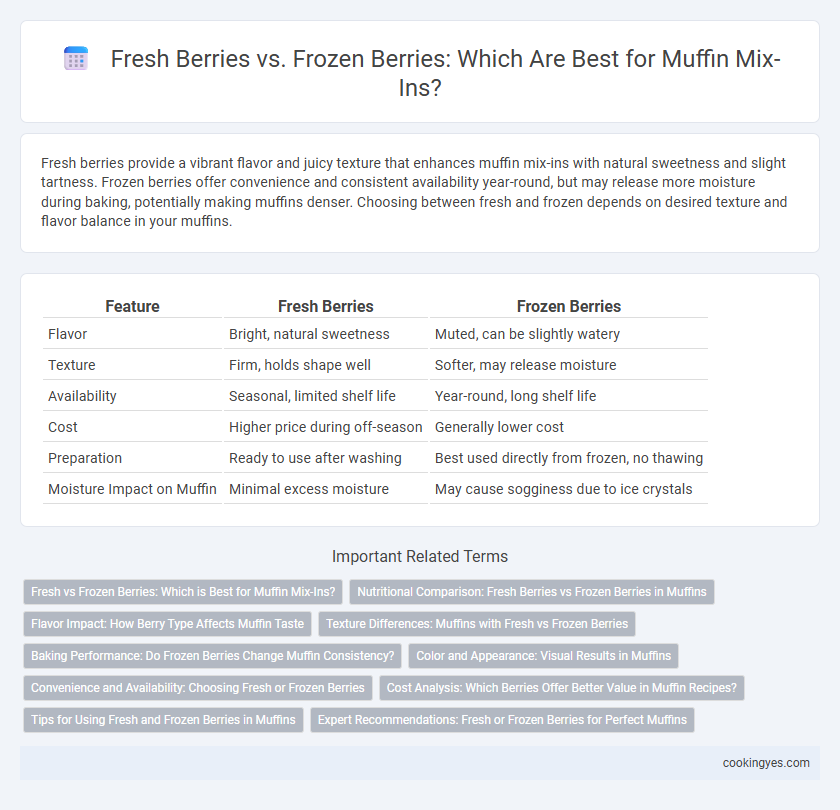 Fresh Berries vs. Frozen Berries: Which Are Best for Muffin Mix-Ins?

Fresh berries provide a vibrant flavor and juicy texture that enhances muffin mix-ins with natural sweetness and slight tartness. Frozen berries offer convenience and consistent availability year-round, but may release more moisture during baking, potentially making muffins denser. Choosing between fresh and frozen depends on desired texture and flavor balance in your muffins.

| Feature | Fresh Berries | Frozen Berries |
|---|---|---|
| Flavor | Bright, natural sweetness | Muted, can be slightly watery |
| Texture | Firm, holds shape well | Softer, may release moisture |
| Availability | Seasonal, limited shelf life | Year-round, long shelf life |
| Cost | Higher price during off-season | Generally lower cost |
| Preparation | Ready to use after washing | Best used directly from frozen, no thawing |
| Moisture Impact on Muffin | Minimal excess moisture | May cause sogginess due to ice crystals |

Important Related Terms

Fresh vs Frozen Berries: Which is Best for Muffin Mix-Ins?
Nutritional Comparison: Fresh Berries vs Frozen Berries in Muffins
Flavor Impact: How Berry Type Affects Muffin Taste
Texture Differences: Muffins with Fresh vs Frozen Berries
Baking Performance: Do Frozen Berries Change Muffin Consistency?
Color and Appearance: Visual Results in Muffins
Convenience and Availability: Choosing Fresh or Frozen Berries
Cost Analysis: Which Berries Offer Better Value in Muffin Recipes?
Tips for Using Fresh and Frozen Berries in Muffins
Expert Recommendations: Fresh or Frozen Berries for Perfect Muffins

cookingyes.com