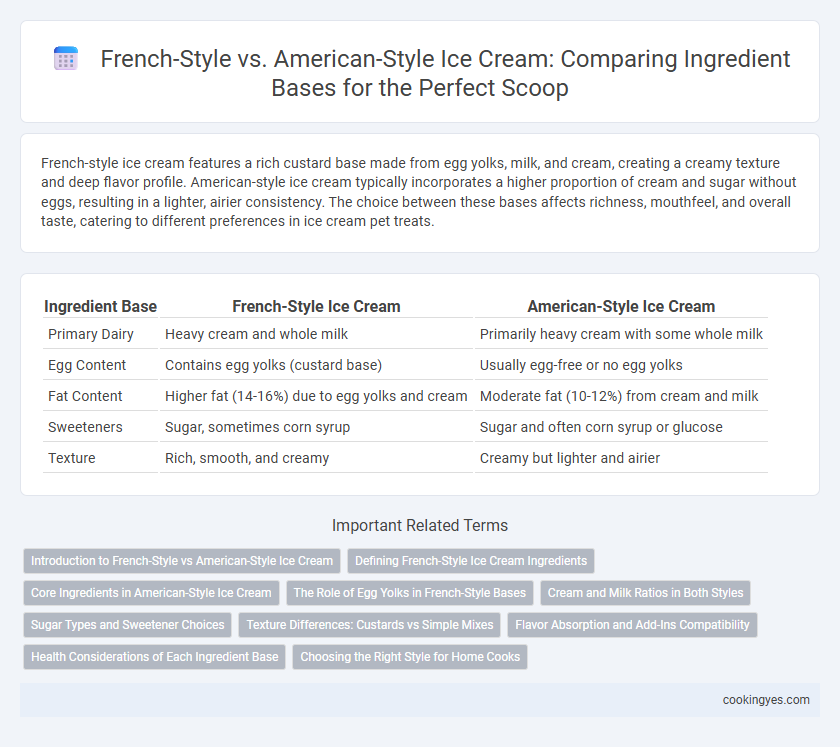 French-Style vs. American-Style Ice Cream: Comparing Ingredient Bases for the Perfect Scoop

French-style ice cream features a rich custard base made from egg yolks, milk, and cream, creating a creamy texture and deep flavor profile. American-style ice cream typically incorporates a higher proportion of cream and sugar without eggs, resulting in a lighter, airier consistency. The choice between these bases affects richness, mouthfeel, and overall taste, catering to different preferences in ice cream pet treats.

| Ingredient Base | French-Style Ice Cream | American-Style Ice Cream |
|---|---|---|
| Primary Dairy | Heavy cream and whole milk | Primarily heavy cream with some whole milk |
| Egg Content | Contains egg yolks (custard base) | Usually egg-free or no egg yolks |
| Fat Content | Higher fat (14-16%) due to egg yolks and cream | Moderate fat (10-12%) from cream and milk |
| Sweeteners | Sugar, sometimes corn syrup | Sugar and often corn syrup or glucose |
| Texture | Rich, smooth, and creamy | Creamy but lighter and airier |

Important Related Terms

Introduction to French-Style vs American-Style Ice Cream
Defining French-Style Ice Cream Ingredients
Core Ingredients in American-Style Ice Cream
The Role of Egg Yolks in French-Style Bases
Cream and Milk Ratios in Both Styles
Sugar Types and Sweetener Choices
Texture Differences: Custards vs Simple Mixes
Flavor Absorption and Add-Ins Compatibility
Health Considerations of Each Ingredient Base
Choosing the Right Style for Home Cooks

cookingyes.com