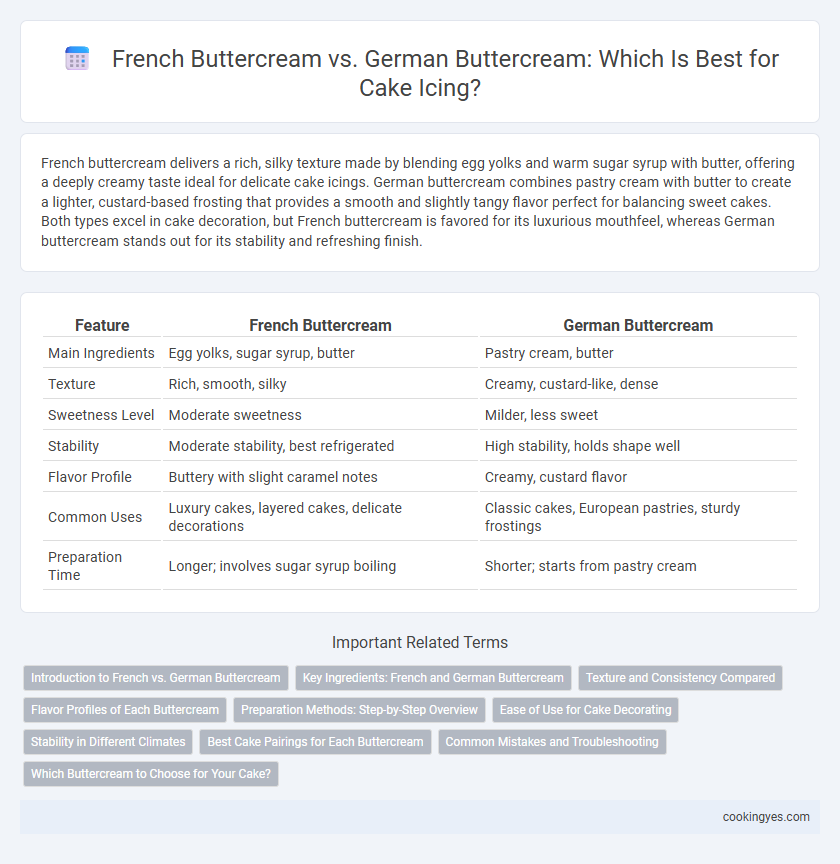 French Buttercream vs. German Buttercream: Which Is Best for Cake Icing?

French buttercream delivers a rich, silky texture made by blending egg yolks and warm sugar syrup with butter, offering a deeply creamy taste ideal for delicate cake icings. German buttercream combines pastry cream with butter to create a lighter, custard-based frosting that provides a smooth and slightly tangy flavor perfect for balancing sweet cakes. Both types excel in cake decoration, but French buttercream is favored for its luxurious mouthfeel, whereas German buttercream stands out for its stability and refreshing finish.

| Feature | French Buttercream | German Buttercream |
|---|---|---|
| Main Ingredients | Egg yolks, sugar syrup, butter | Pastry cream, butter |
| Texture | Rich, smooth, silky | Creamy, custard-like, dense |
| Sweetness Level | Moderate sweetness | Milder, less sweet |
| Stability | Moderate stability, best refrigerated | High stability, holds shape well |
| Flavor Profile | Buttery with slight caramel notes | Creamy, custard flavor |
| Common Uses | Luxury cakes, layered cakes, delicate decorations | Classic cakes, European pastries, sturdy frostings |
| Preparation Time | Longer; involves sugar syrup boiling | Shorter; starts from pastry cream |

Important Related Terms

Introduction to French vs. German Buttercream
Key Ingredients: French and German Buttercream
Texture and Consistency Compared
Flavor Profiles of Each Buttercream
Preparation Methods: Step-by-Step Overview
Ease of Use for Cake Decorating
Stability in Different Climates
Best Cake Pairings for Each Buttercream
Common Mistakes and Troubleshooting
Which Buttercream to Choose for Your Cake?

cookingyes.com