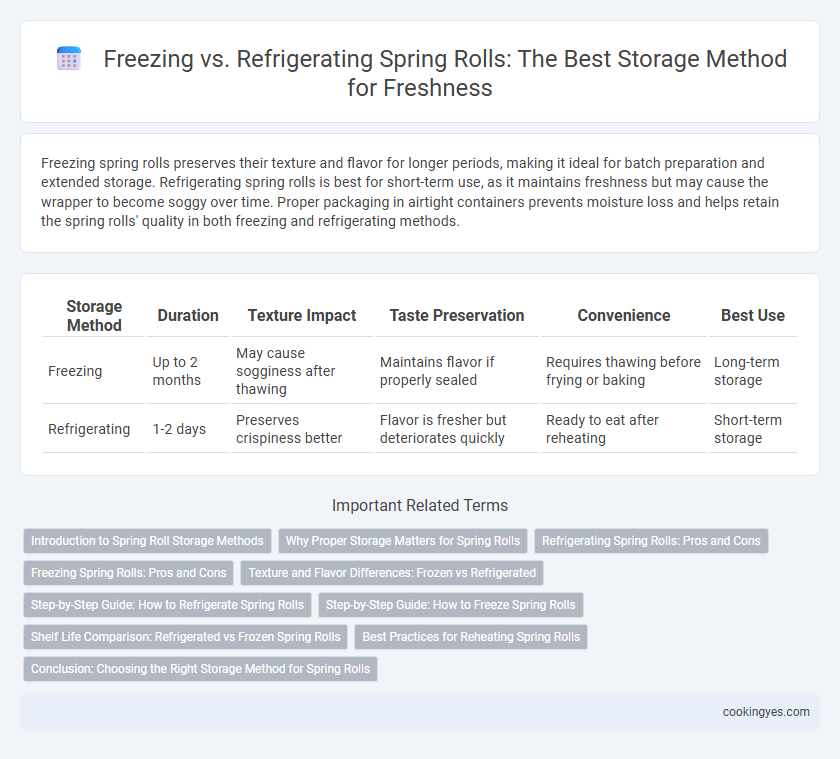 Freezing vs. Refrigerating Spring Rolls: The Best Storage Method for Freshness

Freezing spring rolls preserves their texture and flavor for longer periods, making it ideal for batch preparation and extended storage. Refrigerating spring rolls is best for short-term use, as it maintains freshness but may cause the wrapper to become soggy over time. Proper packaging in airtight containers prevents moisture loss and helps retain the spring rolls' quality in both freezing and refrigerating methods.

| Storage Method | Duration | Texture Impact | Taste Preservation | Convenience | Best Use |
|---|---|---|---|---|---|
| Freezing | Up to 2 months | May cause sogginess after thawing | Maintains flavor if properly sealed | Requires thawing before frying or baking | Long-term storage |
| Refrigerating | 1-2 days | Preserves crispiness better | Flavor is fresher but deteriorates quickly | Ready to eat after reheating | Short-term storage |

Important Related Terms

Introduction to Spring Roll Storage Methods
Why Proper Storage Matters for Spring Rolls
Refrigerating Spring Rolls: Pros and Cons
Freezing Spring Rolls: Pros and Cons
Texture and Flavor Differences: Frozen vs Refrigerated
Step-by-Step Guide: How to Refrigerate Spring Rolls
Step-by-Step Guide: How to Freeze Spring Rolls
Shelf Life Comparison: Refrigerated vs Frozen Spring Rolls
Best Practices for Reheating Spring Rolls
Conclusion: Choosing the Right Storage Method for Spring Rolls

cookingyes.com