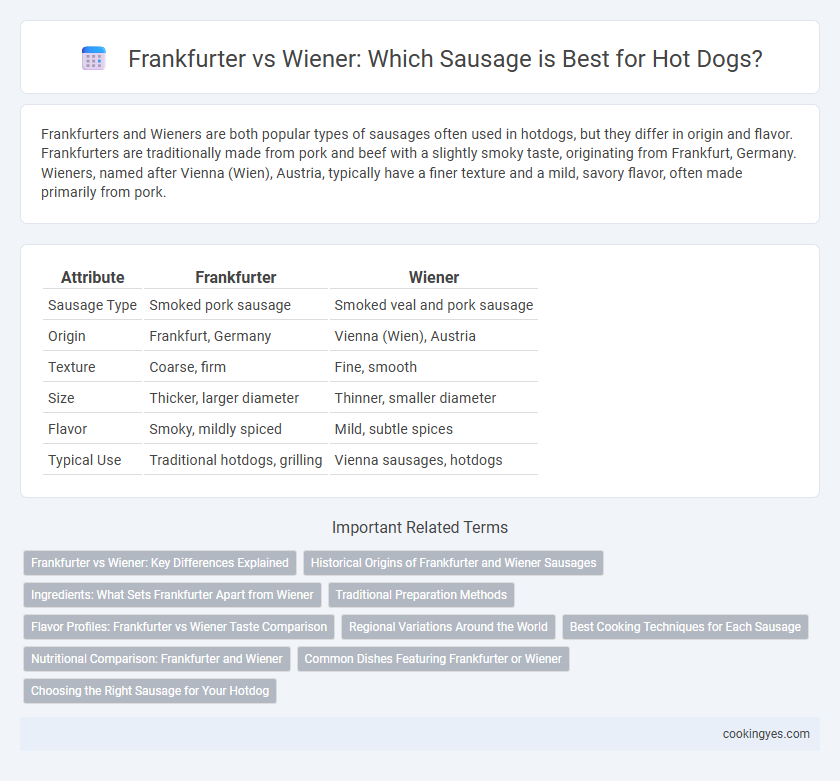 Frankfurter vs Wiener: Which Sausage is Best for Hot Dogs?

Frankfurters and Wieners are both popular types of sausages often used in hotdogs, but they differ in origin and flavor. Frankfurters are traditionally made from pork and beef with a slightly smoky taste, originating from Frankfurt, Germany. Wieners, named after Vienna (Wien), Austria, typically have a finer texture and a mild, savory flavor, often made primarily from pork.

| Attribute | Frankfurter | Wiener |
|---|---|---|
| Sausage Type | Smoked pork sausage | Smoked veal and pork sausage |
| Origin | Frankfurt, Germany | Vienna (Wien), Austria |
| Texture | Coarse, firm | Fine, smooth |
| Size | Thicker, larger diameter | Thinner, smaller diameter |
| Flavor | Smoky, mildly spiced | Mild, subtle spices |
| Typical Use | Traditional hotdogs, grilling | Vienna sausages, hotdogs |

Important Related Terms

Frankfurter vs Wiener: Key Differences Explained
Historical Origins of Frankfurter and Wiener Sausages
Ingredients: What Sets Frankfurter Apart from Wiener
Traditional Preparation Methods
Flavor Profiles: Frankfurter vs Wiener Taste Comparison
Regional Variations Around the World
Best Cooking Techniques for Each Sausage
Nutritional Comparison: Frankfurter and Wiener
Common Dishes Featuring Frankfurter or Wiener
Choosing the Right Sausage for Your Hotdog

cookingyes.com