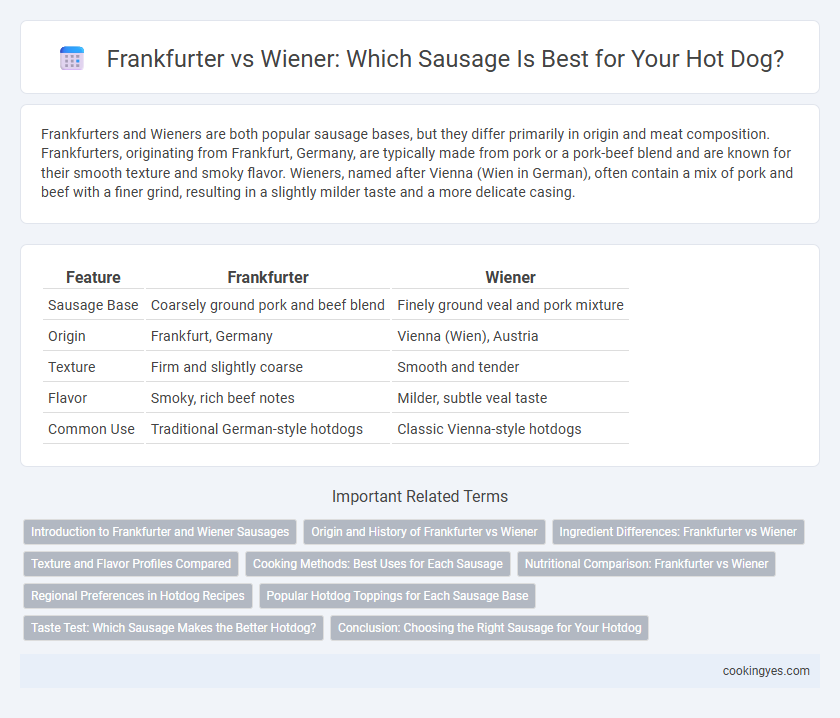 Frankfurter vs Wiener: Which Sausage Is Best for Your Hot Dog?

Frankfurters and Wieners are both popular sausage bases, but they differ primarily in origin and meat composition. Frankfurters, originating from Frankfurt, Germany, are typically made from pork or a pork-beef blend and are known for their smooth texture and smoky flavor. Wieners, named after Vienna (Wien in German), often contain a mix of pork and beef with a finer grind, resulting in a slightly milder taste and a more delicate casing.

| Feature | Frankfurter | Wiener |
|---|---|---|
| Sausage Base | Coarsely ground pork and beef blend | Finely ground veal and pork mixture |
| Origin | Frankfurt, Germany | Vienna (Wien), Austria |
| Texture | Firm and slightly coarse | Smooth and tender |
| Flavor | Smoky, rich beef notes | Milder, subtle veal taste |
| Common Use | Traditional German-style hotdogs | Classic Vienna-style hotdogs |

Important Related Terms

Introduction to Frankfurter and Wiener Sausages
Origin and History of Frankfurter vs Wiener
Ingredient Differences: Frankfurter vs Wiener
Texture and Flavor Profiles Compared
Cooking Methods: Best Uses for Each Sausage
Nutritional Comparison: Frankfurter vs Wiener
Regional Preferences in Hotdog Recipes
Popular Hotdog Toppings for Each Sausage Base
Taste Test: Which Sausage Makes the Better Hotdog?
Conclusion: Choosing the Right Sausage for Your Hotdog

cookingyes.com