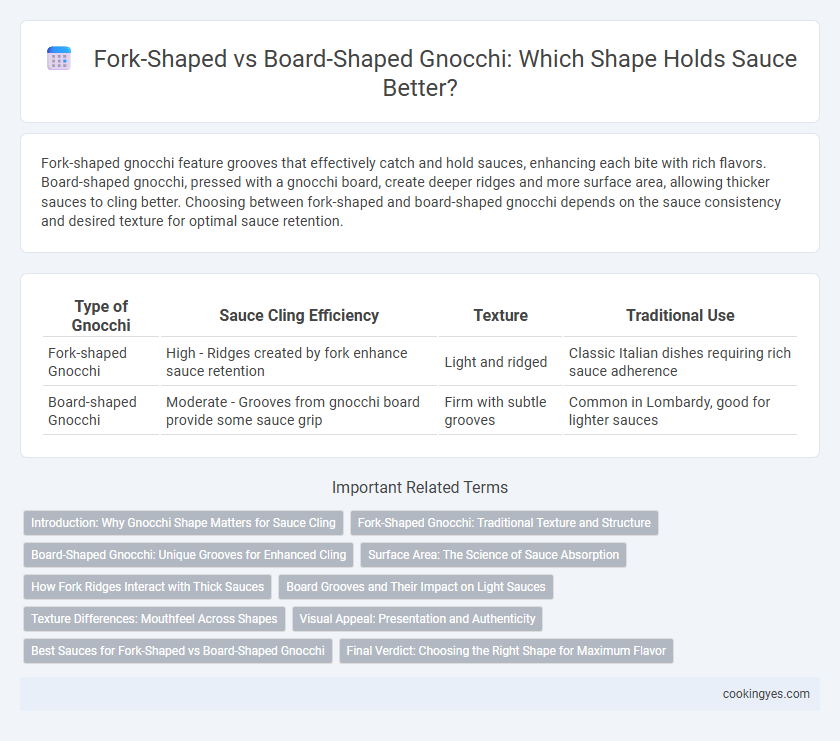 Fork-Shaped vs Board-Shaped Gnocchi: Which Shape Holds Sauce Better?

Fork-shaped gnocchi feature grooves that effectively catch and hold sauces, enhancing each bite with rich flavors. Board-shaped gnocchi, pressed with a gnocchi board, create deeper ridges and more surface area, allowing thicker sauces to cling better. Choosing between fork-shaped and board-shaped gnocchi depends on the sauce consistency and desired texture for optimal sauce retention.

| Type of Gnocchi | Sauce Cling Efficiency | Texture | Traditional Use |
|---|---|---|---|
| Fork-shaped Gnocchi | High - Ridges created by fork enhance sauce retention | Light and ridged | Classic Italian dishes requiring rich sauce adherence |
| Board-shaped Gnocchi | Moderate - Grooves from gnocchi board provide some sauce grip | Firm with subtle grooves | Common in Lombardy, good for lighter sauces |

Important Related Terms

Introduction: Why Gnocchi Shape Matters for Sauce Cling
Fork-Shaped Gnocchi: Traditional Texture and Structure
Board-Shaped Gnocchi: Unique Grooves for Enhanced Cling
Surface Area: The Science of Sauce Absorption
How Fork Ridges Interact with Thick Sauces
Board Grooves and Their Impact on Light Sauces
Texture Differences: Mouthfeel Across Shapes
Visual Appeal: Presentation and Authenticity
Best Sauces for Fork-Shaped vs Board-Shaped Gnocchi
Final Verdict: Choosing the Right Shape for Maximum Flavor

cookingyes.com