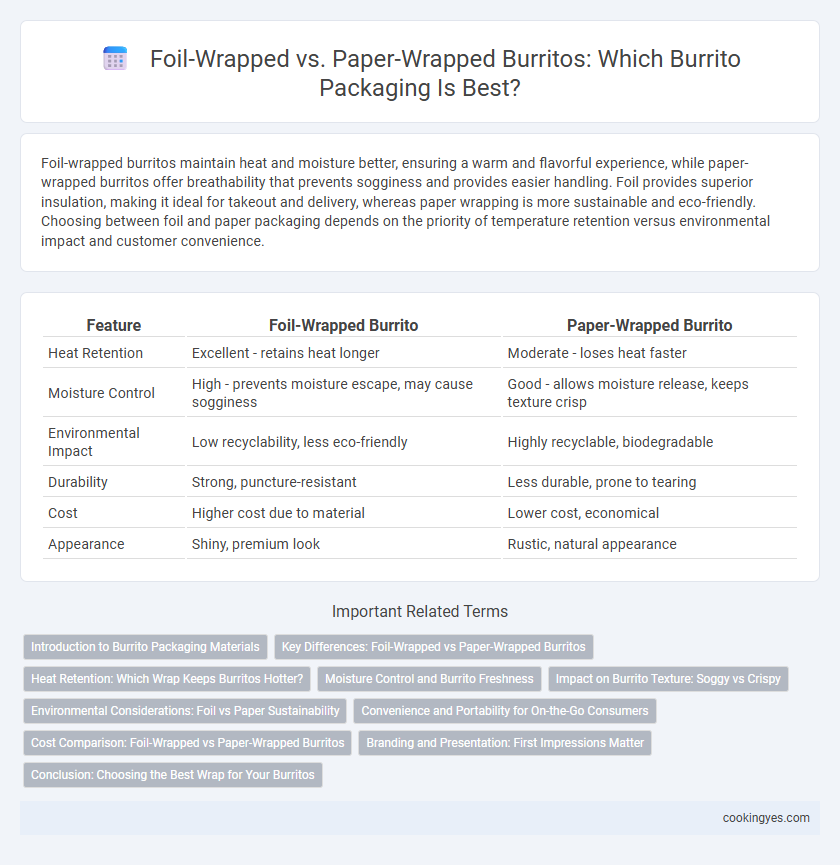 Foil-Wrapped vs. Paper-Wrapped Burritos: Which Burrito Packaging Is Best?

Foil-wrapped burritos maintain heat and moisture better, ensuring a warm and flavorful experience, while paper-wrapped burritos offer breathability that prevents sogginess and provides easier handling. Foil provides superior insulation, making it ideal for takeout and delivery, whereas paper wrapping is more sustainable and eco-friendly. Choosing between foil and paper packaging depends on the priority of temperature retention versus environmental impact and customer convenience.

| Feature | Foil-Wrapped Burrito | Paper-Wrapped Burrito |
|---|---|---|
| Heat Retention | Excellent - retains heat longer | Moderate - loses heat faster |
| Moisture Control | High - prevents moisture escape, may cause sogginess | Good - allows moisture release, keeps texture crisp |
| Environmental Impact | Low recyclability, less eco-friendly | Highly recyclable, biodegradable |
| Durability | Strong, puncture-resistant | Less durable, prone to tearing |
| Cost | Higher cost due to material | Lower cost, economical |
| Appearance | Shiny, premium look | Rustic, natural appearance |

Important Related Terms

Introduction to Burrito Packaging Materials
Key Differences: Foil-Wrapped vs Paper-Wrapped Burritos
Heat Retention: Which Wrap Keeps Burritos Hotter?
Moisture Control and Burrito Freshness
Impact on Burrito Texture: Soggy vs Crispy
Environmental Considerations: Foil vs Paper Sustainability
Convenience and Portability for On-the-Go Consumers
Cost Comparison: Foil-Wrapped vs Paper-Wrapped Burritos
Branding and Presentation: First Impressions Matter
Conclusion: Choosing the Best Wrap for Your Burritos

cookingyes.com