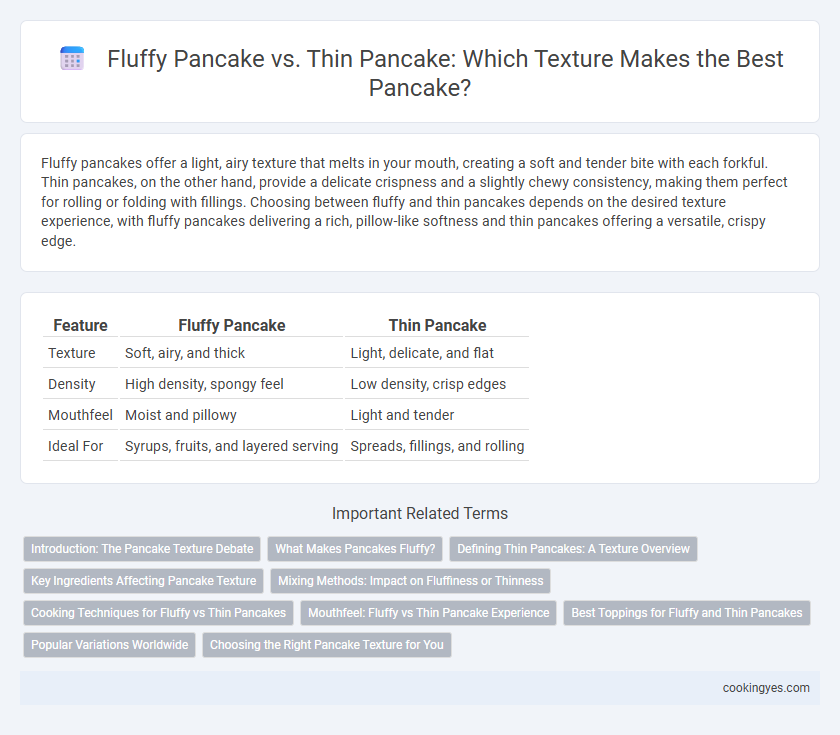 Fluffy Pancake vs. Thin Pancake: Which Texture Makes the Best Pancake?

Fluffy pancakes offer a light, airy texture that melts in your mouth, creating a soft and tender bite with each forkful. Thin pancakes, on the other hand, provide a delicate crispness and a slightly chewy consistency, making them perfect for rolling or folding with fillings. Choosing between fluffy and thin pancakes depends on the desired texture experience, with fluffy pancakes delivering a rich, pillow-like softness and thin pancakes offering a versatile, crispy edge.

| Feature | Fluffy Pancake | Thin Pancake |
|---|---|---|
| Texture | Soft, airy, and thick | Light, delicate, and flat |
| Density | High density, spongy feel | Low density, crisp edges |
| Mouthfeel | Moist and pillowy | Light and tender |
| Ideal For | Syrups, fruits, and layered serving | Spreads, fillings, and rolling |

Important Related Terms

Introduction: The Pancake Texture Debate
What Makes Pancakes Fluffy?
Defining Thin Pancakes: A Texture Overview
Key Ingredients Affecting Pancake Texture
Mixing Methods: Impact on Fluffiness or Thinness
Cooking Techniques for Fluffy vs Thin Pancakes
Mouthfeel: Fluffy vs Thin Pancake Experience
Best Toppings for Fluffy and Thin Pancakes
Popular Variations Worldwide
Choosing the Right Pancake Texture for You

cookingyes.com