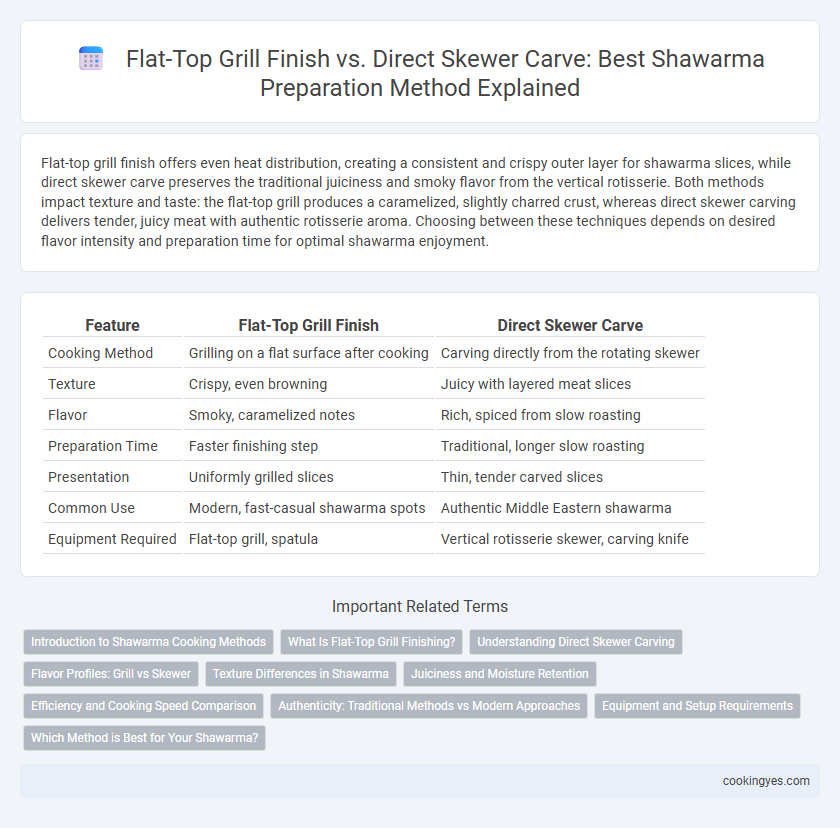 Flat-Top Grill Finish vs. Direct Skewer Carve: Best Shawarma Preparation Method Explained

Flat-top grill finish offers even heat distribution, creating a consistent and crispy outer layer for shawarma slices, while direct skewer carve preserves the traditional juiciness and smoky flavor from the vertical rotisserie. Both methods impact texture and taste: the flat-top grill produces a caramelized, slightly charred crust, whereas direct skewer carving delivers tender, juicy meat with authentic rotisserie aroma. Choosing between these techniques depends on desired flavor intensity and preparation time for optimal shawarma enjoyment.

| Feature | Flat-Top Grill Finish | Direct Skewer Carve |
|---|---|---|
| Cooking Method | Grilling on a flat surface after cooking | Carving directly from the rotating skewer |
| Texture | Crispy, even browning | Juicy with layered meat slices |
| Flavor | Smoky, caramelized notes | Rich, spiced from slow roasting |
| Preparation Time | Faster finishing step | Traditional, longer slow roasting |
| Presentation | Uniformly grilled slices | Thin, tender carved slices |
| Common Use | Modern, fast-casual shawarma spots | Authentic Middle Eastern shawarma |
| Equipment Required | Flat-top grill, spatula | Vertical rotisserie skewer, carving knife |

Important Related Terms

Introduction to Shawarma Cooking Methods
What Is Flat-Top Grill Finishing?
Understanding Direct Skewer Carving
Flavor Profiles: Grill vs Skewer
Texture Differences in Shawarma
Juiciness and Moisture Retention
Efficiency and Cooking Speed Comparison
Authenticity: Traditional Methods vs Modern Approaches
Equipment and Setup Requirements
Which Method is Best for Your Shawarma?

cookingyes.com