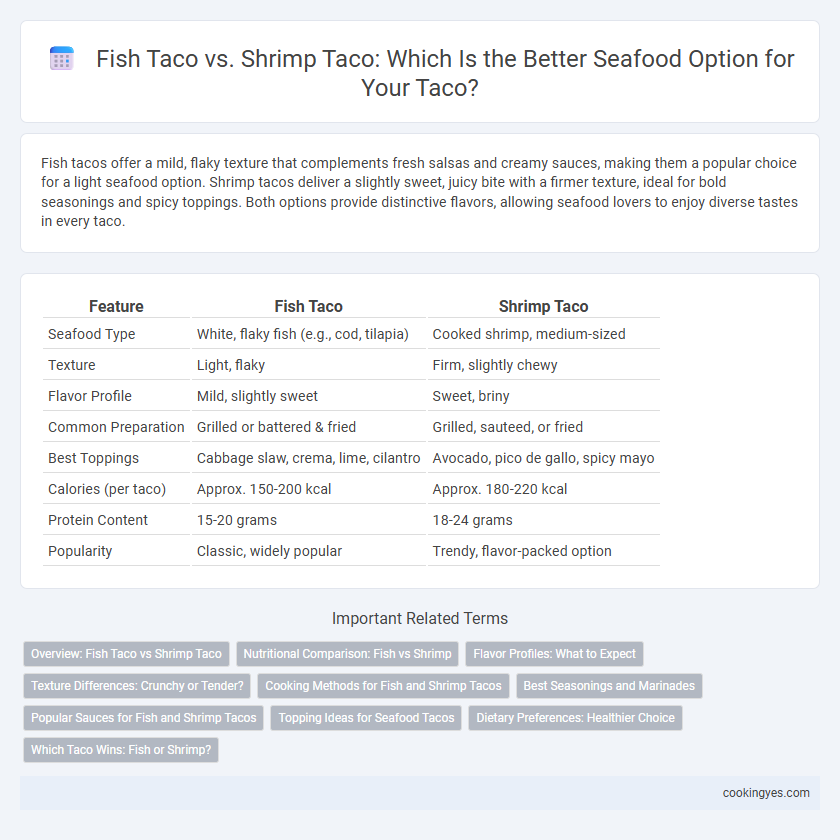 Fish Taco vs. Shrimp Taco: Which Is the Better Seafood Option for Your Taco?

Fish tacos offer a mild, flaky texture that complements fresh salsas and creamy sauces, making them a popular choice for a light seafood option. Shrimp tacos deliver a slightly sweet, juicy bite with a firmer texture, ideal for bold seasonings and spicy toppings. Both options provide distinctive flavors, allowing seafood lovers to enjoy diverse tastes in every taco.

| Feature | Fish Taco | Shrimp Taco |
|---|---|---|
| Seafood Type | White, flaky fish (e.g., cod, tilapia) | Cooked shrimp, medium-sized |
| Texture | Light, flaky | Firm, slightly chewy |
| Flavor Profile | Mild, slightly sweet | Sweet, briny |
| Common Preparation | Grilled or battered & fried | Grilled, sauteed, or fried |
| Best Toppings | Cabbage slaw, crema, lime, cilantro | Avocado, pico de gallo, spicy mayo |
| Calories (per taco) | Approx. 150-200 kcal | Approx. 180-220 kcal |
| Protein Content | 15-20 grams | 18-24 grams |
| Popularity | Classic, widely popular | Trendy, flavor-packed option |

Important Related Terms

Overview: Fish Taco vs Shrimp Taco
Nutritional Comparison: Fish vs Shrimp
Flavor Profiles: What to Expect
Texture Differences: Crunchy or Tender?
Cooking Methods for Fish and Shrimp Tacos
Best Seasonings and Marinades
Popular Sauces for Fish and Shrimp Tacos
Topping Ideas for Seafood Tacos
Dietary Preferences: Healthier Choice
Which Taco Wins: Fish or Shrimp?

cookingyes.com