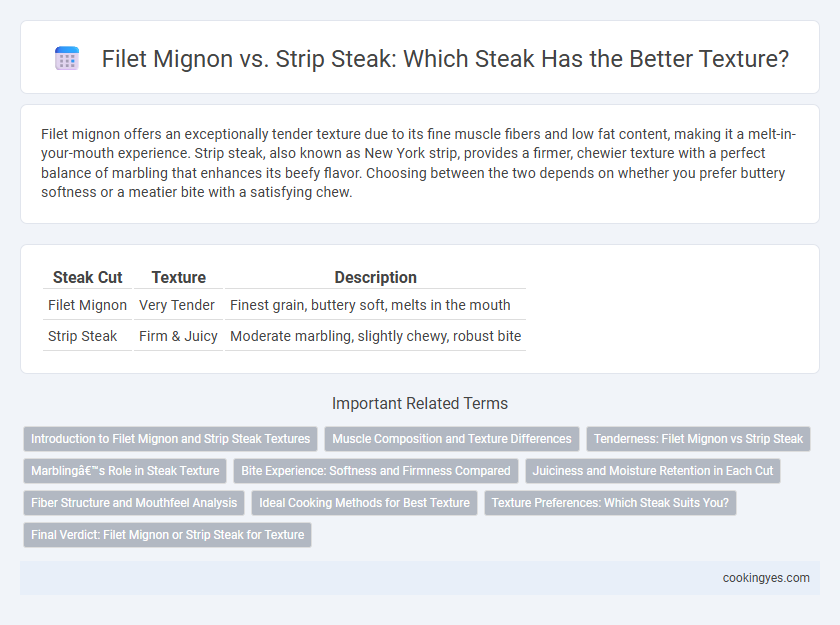 Filet Mignon vs. Strip Steak: Which Steak Has the Better Texture?

Filet mignon offers an exceptionally tender texture due to its fine muscle fibers and low fat content, making it a melt-in-your-mouth experience. Strip steak, also known as New York strip, provides a firmer, chewier texture with a perfect balance of marbling that enhances its beefy flavor. Choosing between the two depends on whether you prefer buttery softness or a meatier bite with a satisfying chew.

| Steak Cut | Texture | Description |
|---|---|---|
| Filet Mignon | Very Tender | Finest grain, buttery soft, melts in the mouth |
| Strip Steak | Firm & Juicy | Moderate marbling, slightly chewy, robust bite |

Important Related Terms

Introduction to Filet Mignon and Strip Steak Textures
Muscle Composition and Texture Differences
Tenderness: Filet Mignon vs Strip Steak
Marblingâ€™s Role in Steak Texture
Bite Experience: Softness and Firmness Compared
Juiciness and Moisture Retention in Each Cut
Fiber Structure and Mouthfeel Analysis
Ideal Cooking Methods for Best Texture
Texture Preferences: Which Steak Suits You?
Final Verdict: Filet Mignon or Strip Steak for Texture

cookingyes.com